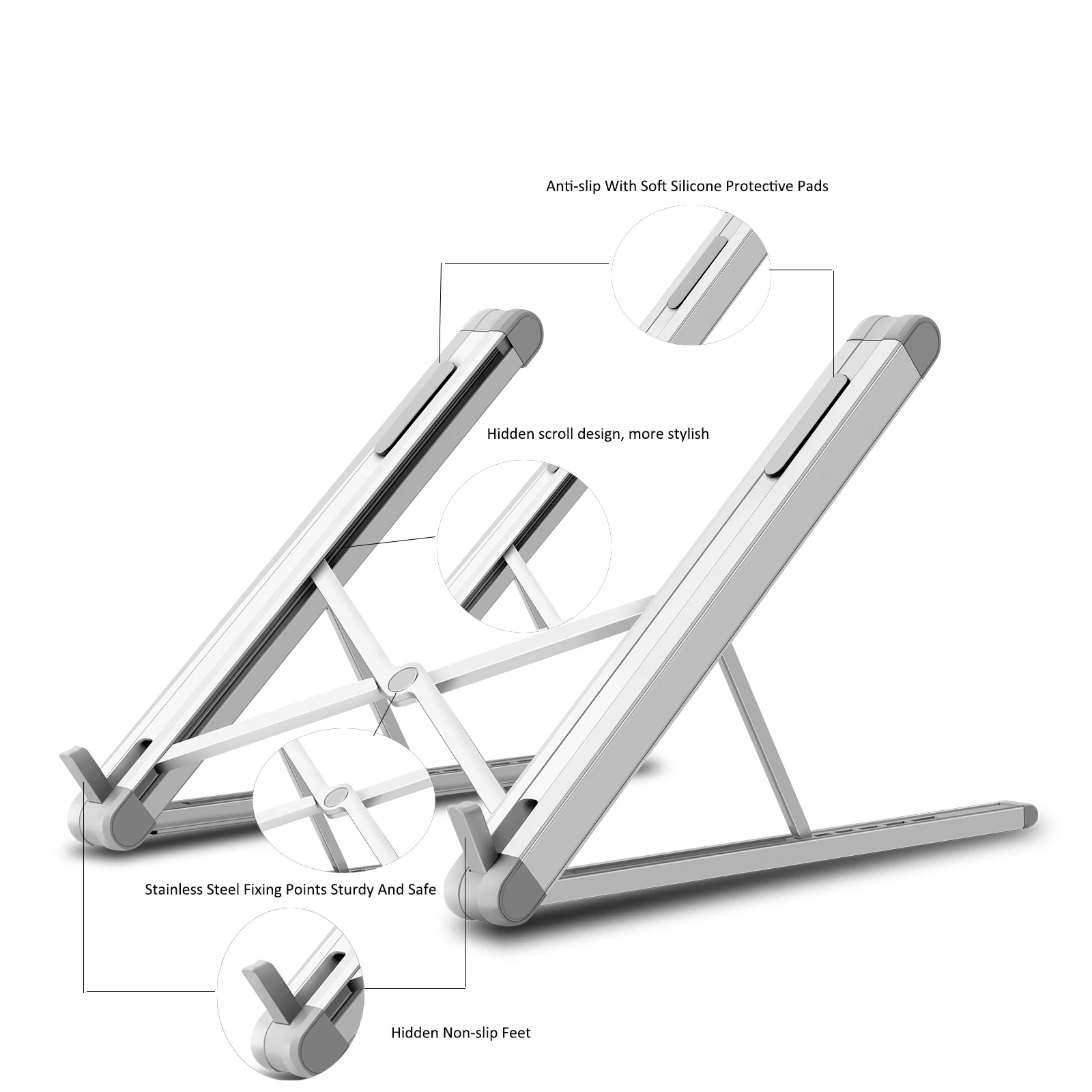 Anti-slip With Soft Silicone Protective Pads

Hidden scroll design, more stylish

Stainless Steel Fixing Points Sturdy And Safe

Hidden Non-slip Feet