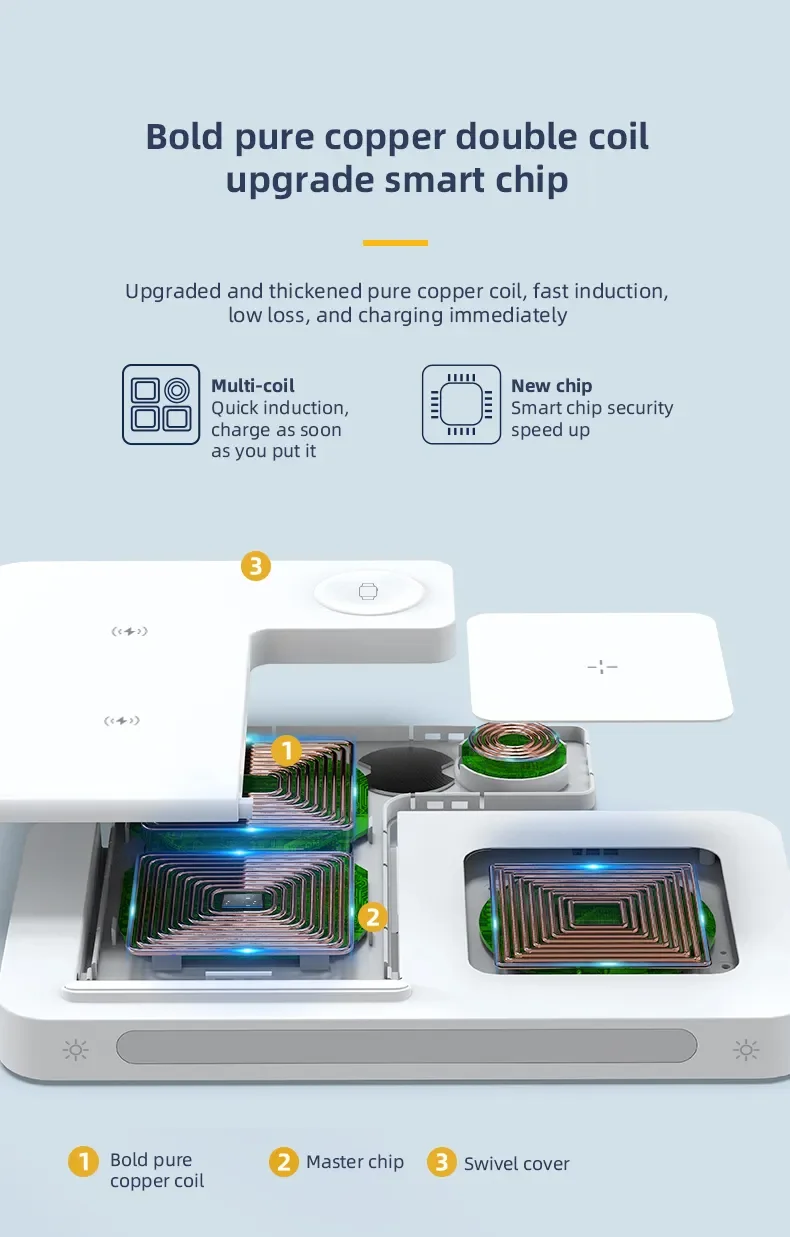 Bold pure copper double coil upgrade smart chip

Upgraded and thickened pure copper coil, fast induction, low loss, and charging immediately

Multi-coil
Quick induction, charge as soon as you put it

New chip
Smart chip security speed up

3

1

2

1 Bold pure copper coil

2 Master chip

3 Swivel cover