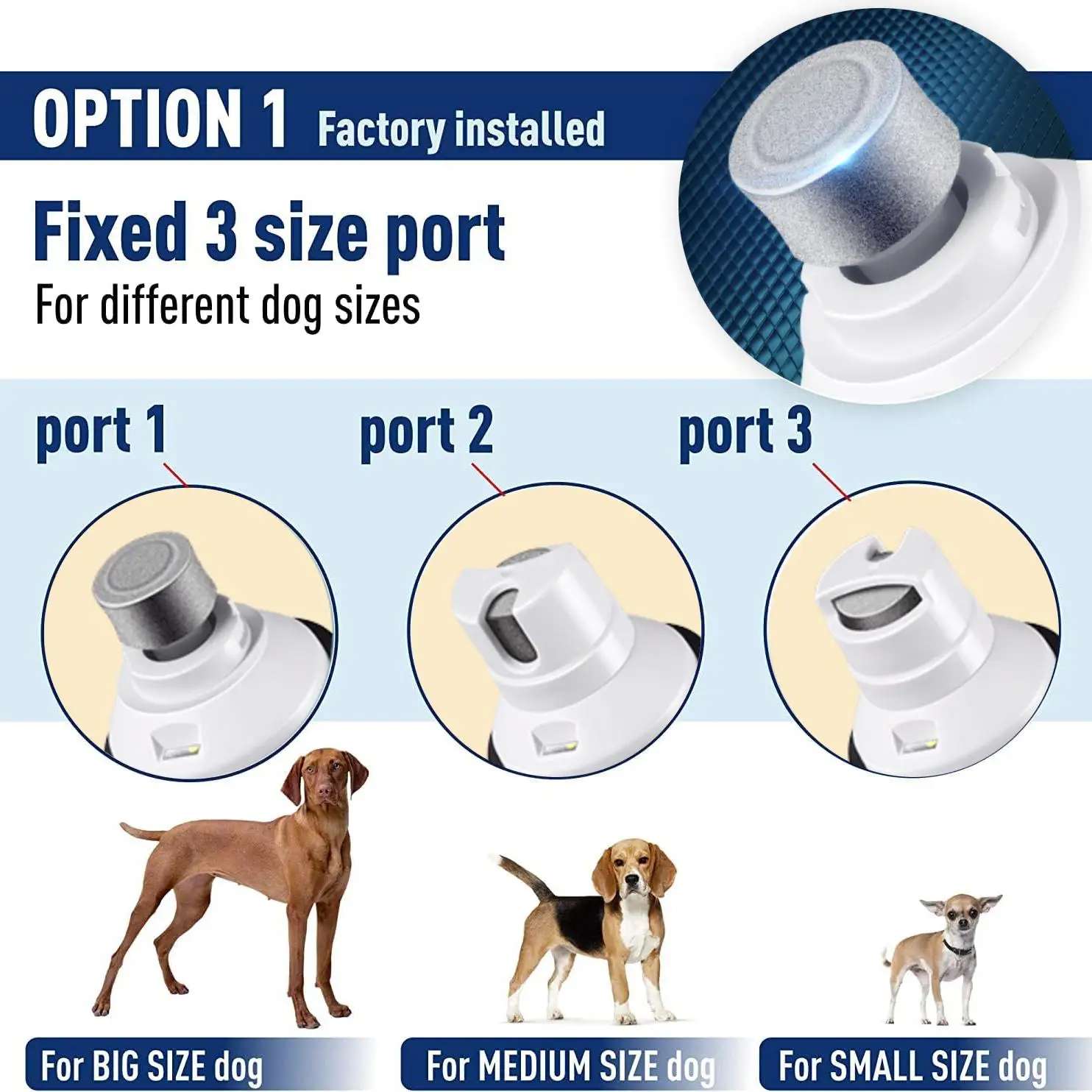 OPTION 1 Factory installed

Fixed 3 size port

For different dog sizes

port 1

port 2

port 3

For BIG SIZE dog

For MEDIUM SIZE dog

For SMALL SIZE dog