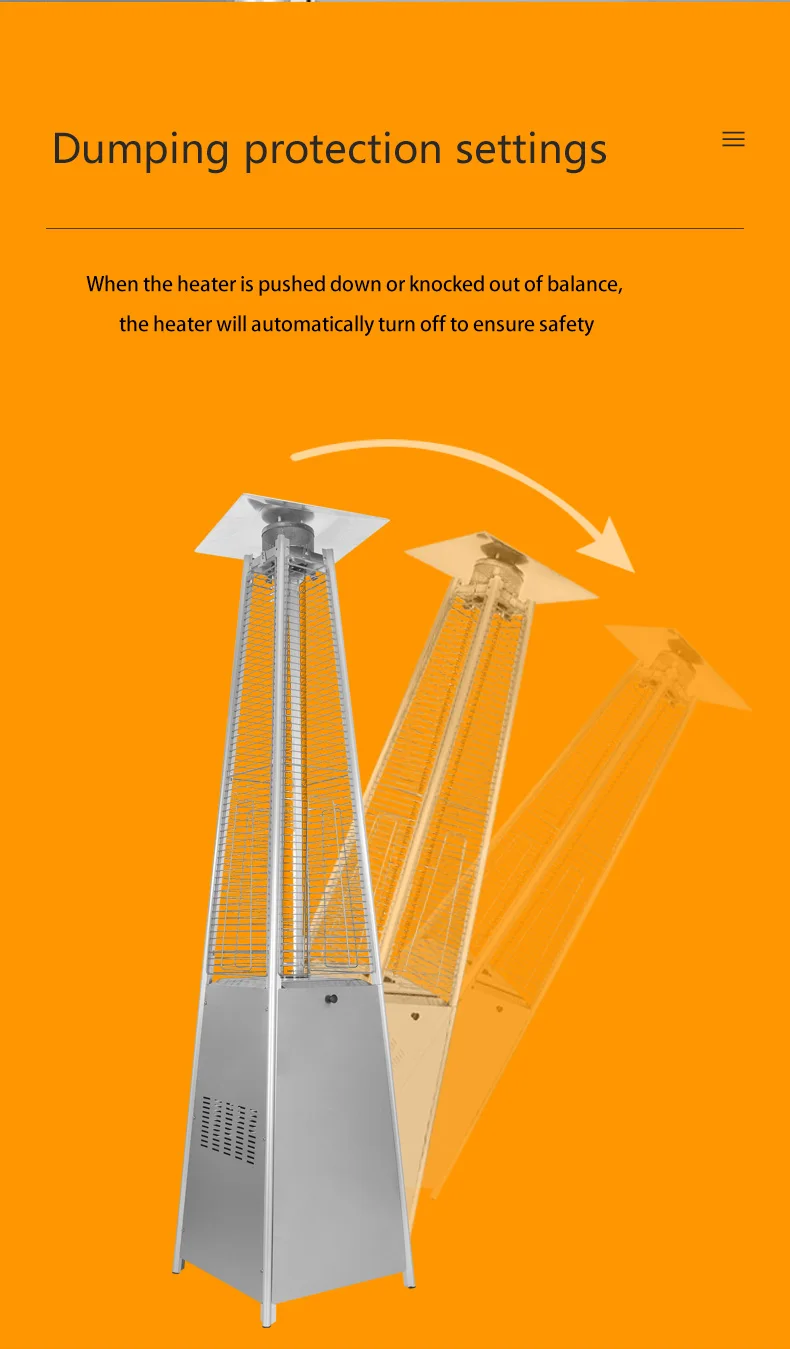 Dumping protection settings

When the heater is pushed down or knocked out of balance, the heater will automatically turn off to ensure safety