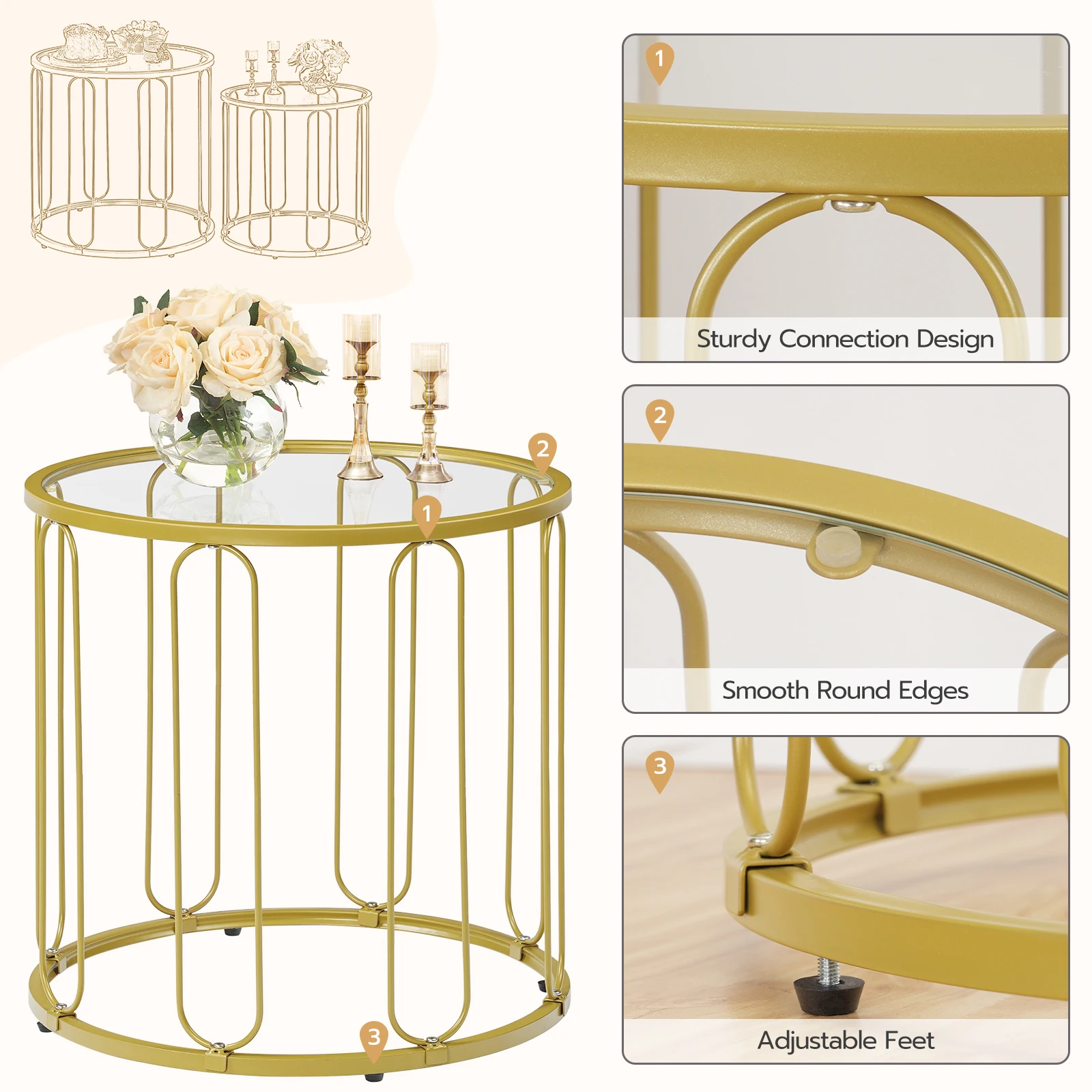 2

1

3

1

Sturdy Connection Design

2

Smooth Round Edges

3

Adjustable Feet