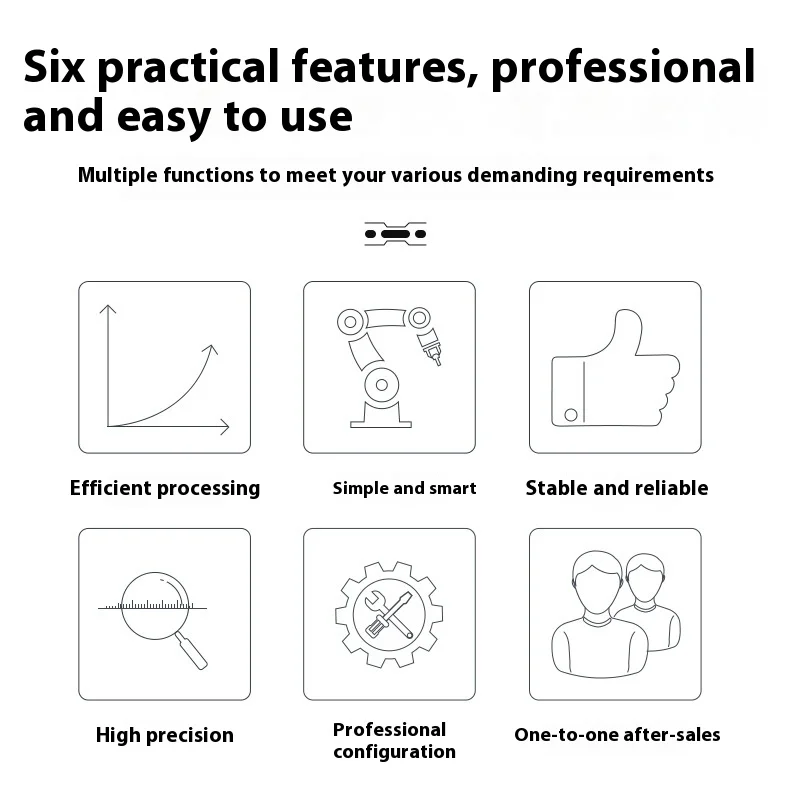 Six practical features, professional and easy to use

Multiple functions to meet your various demanding requirements

Efficient processing

Simple and smart

Stable and reliable

High precision

Professional configuration

One-to-one after-sales