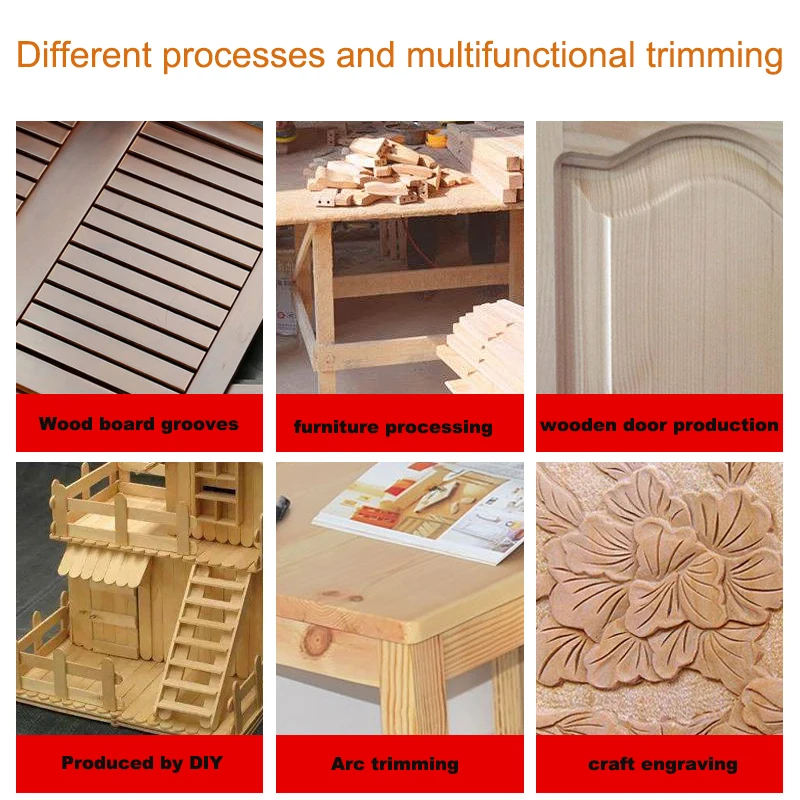 Different processes and multifunctional trimming

Wood board grooves

furniture processing

wooden door production

Produced by DIY

Arc trimming

craft engraving