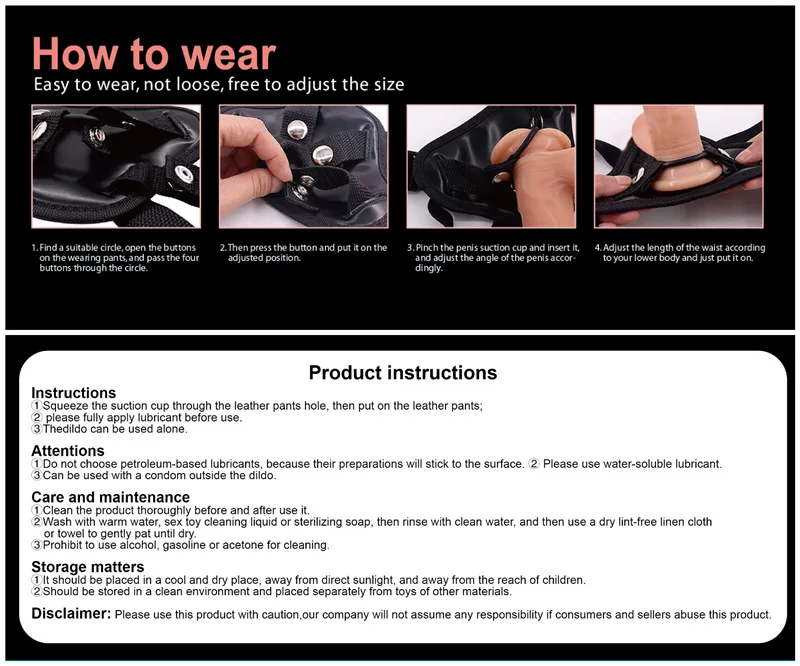 How to wear
Easy to wear, not loose, free to adjust the size

1. Find a suitable circle, open the buttons on the wearing pants, and pass the four buttons through the circle.

2. Then press the button and put it on the adjusted position.

3. Pinch the penis suction cup and insert it, and adjust the angle of the penis accordingly.

4. Adjust the length of the waist according to your lower body and just put it on.

Product instructions

Instructions
①Squeeze the suction cup through the leather pants hole, then put on the leather pants;
② please fully apply lubricant before use.
③Thedildo can be used alone.

Attentions
①Do not choose petroleum-based lubricants, because their preparations will stick to the surface. ② Please use water-soluble lubricant.
③Can be used with a condom outside the dildo.

Care and maintenance
①Clean the product thoroughly before and after use it.
②Wash with warm water, sex toy cleaning liquid or sterilizing soap, then rinse with clean water, and then use a dry lint-free linen cloth or towel to gently pat until dry.
③Prohibit to use alcohol, gasoline or acetone for cleaning.

Storage matters
①It should be placed in a cool and dry place, away from direct sunlight, and away from the reach of children.
②Should be stored in a clean environment and placed separately from toys of other materials.

Disclaimer: Please use this product with caution,our company will not assume any responsibility if consumers and sellers abuse this product.