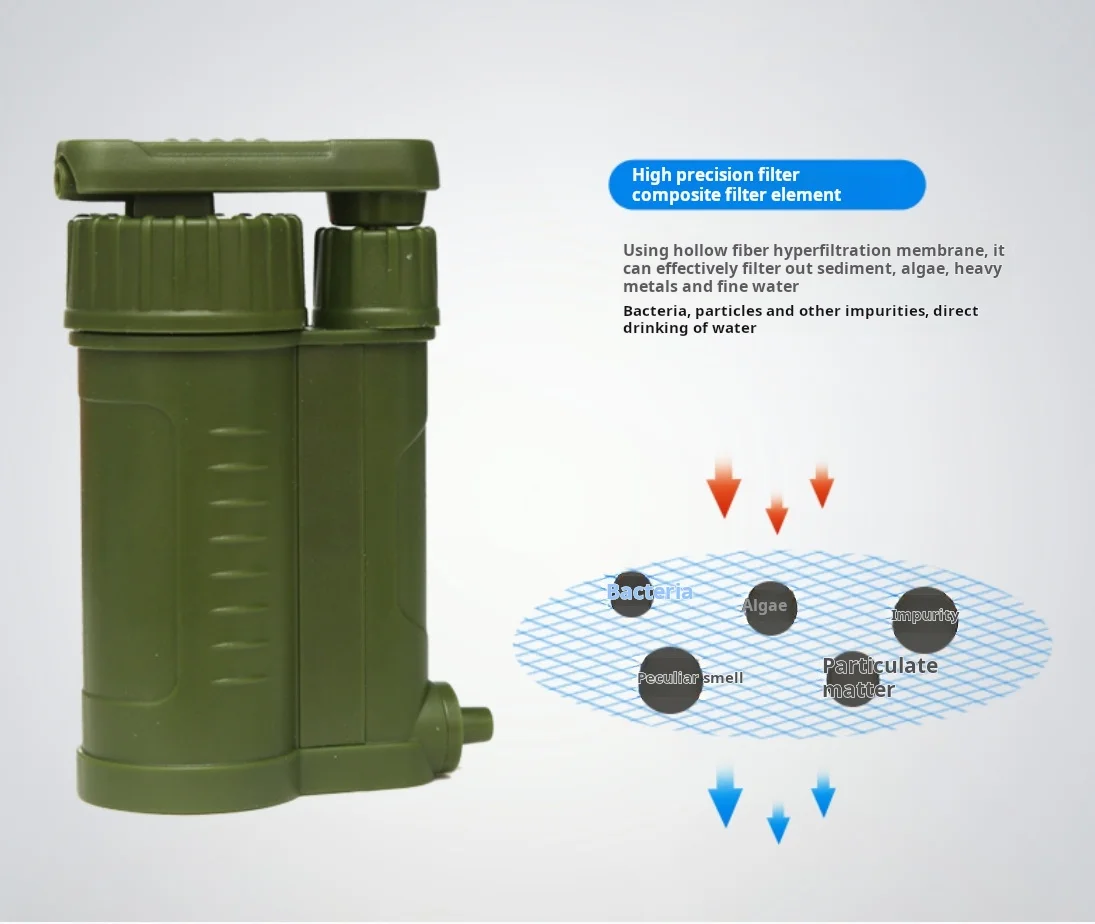 High precision filter composite filter element

Using hollow fiber hyperfiltration membrane, it can effectively filter out sediment, algae, heavy metals and fine water

Bacteria, particles and other impurities, direct drinking of water

Bacteria
Algae
Impurity
Peculiar smell
Particulate matter