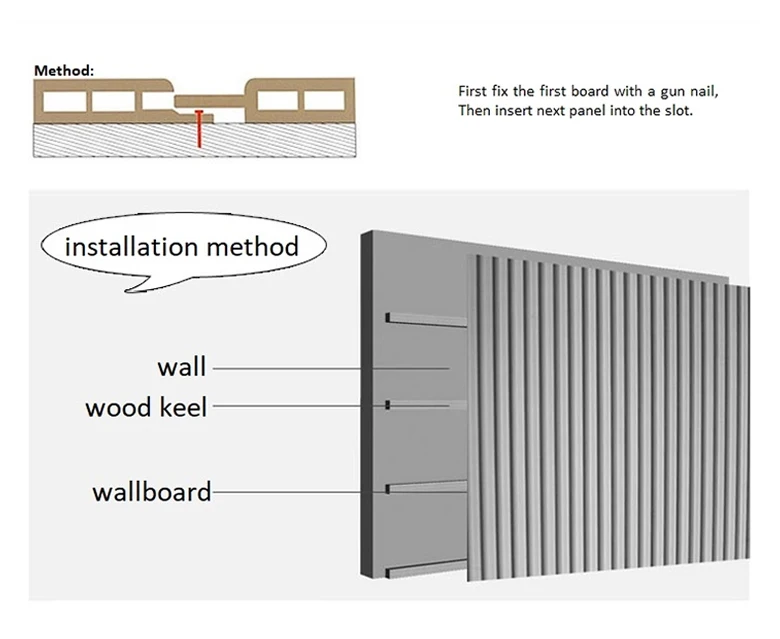 Method:

First fix the first board with a gun nail,
Then insert next panel into the slot.

installation method

wall

wood keel

wallboard