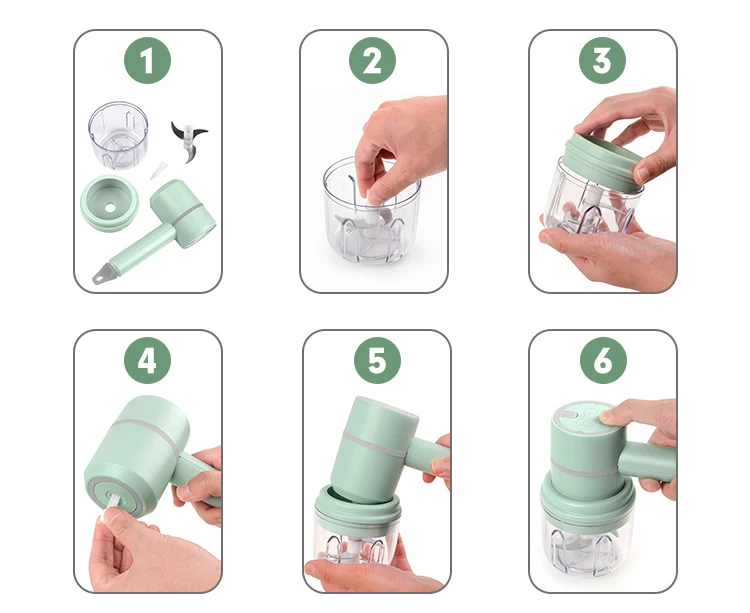 1

2

3

4

5

6