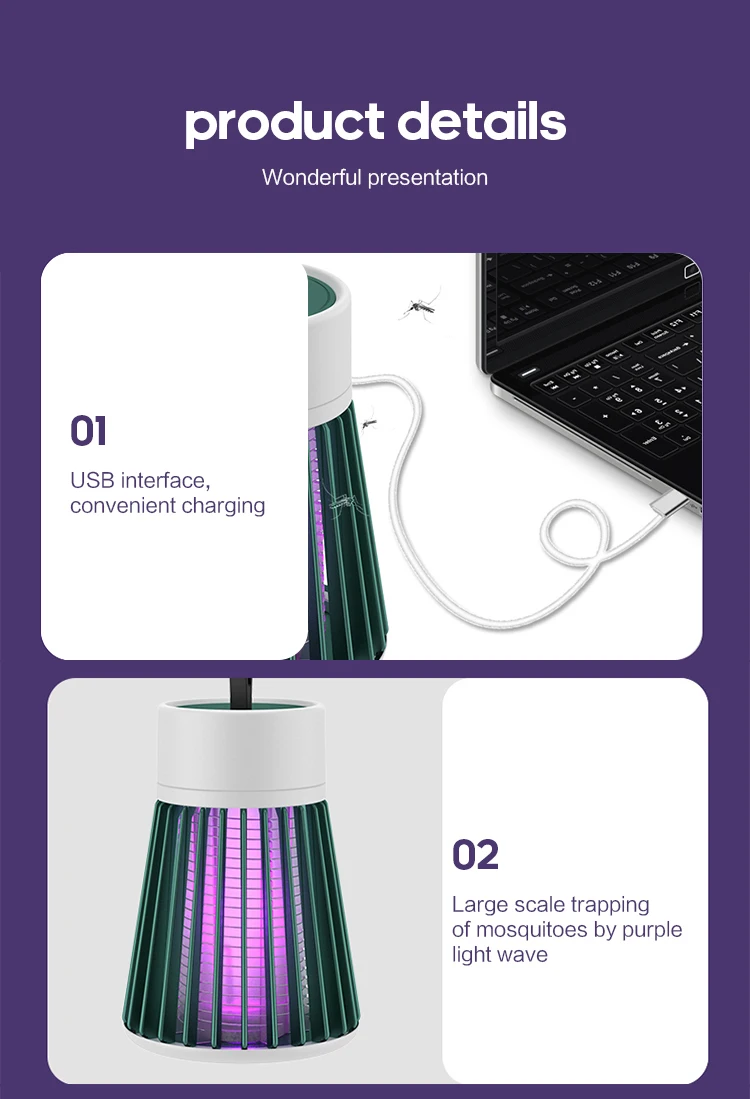 product details

Wonderful presentation

01

USB interface, convenient charging

02

Large scale trapping of mosquitoes by purple light wave