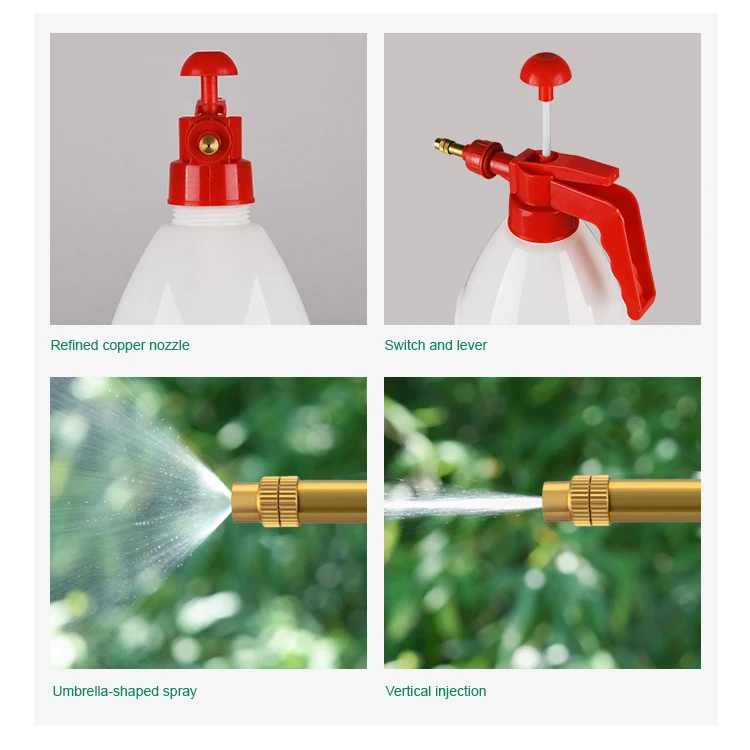 Refined copper nozzle

Switch and lever

Umbrella-shaped spray

Vertical injection