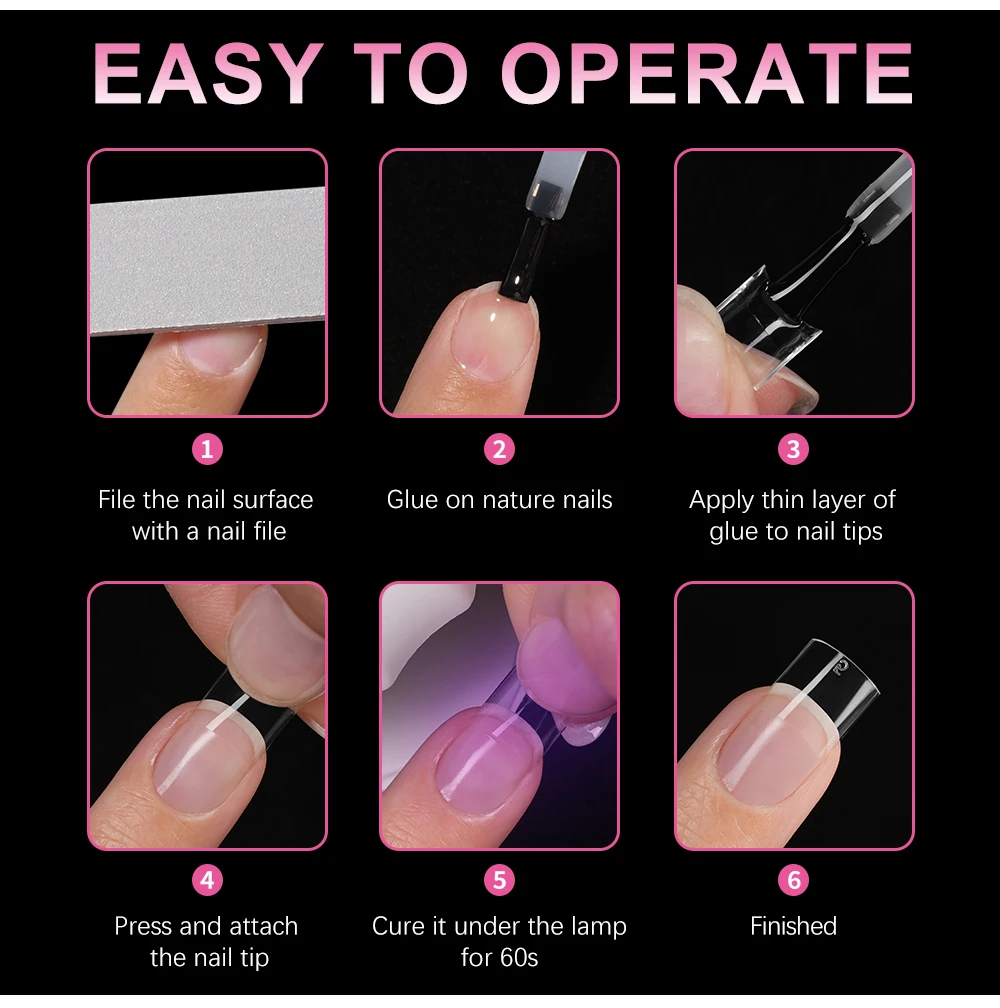 EASY TO OPERATE

1
File the nail surface with a nail file

2
Glue on nature nails

3
Apply thin layer of glue to nail tips

4
Press and attach the nail tip

5
Cure it under the lamp for 60s

6
Finished