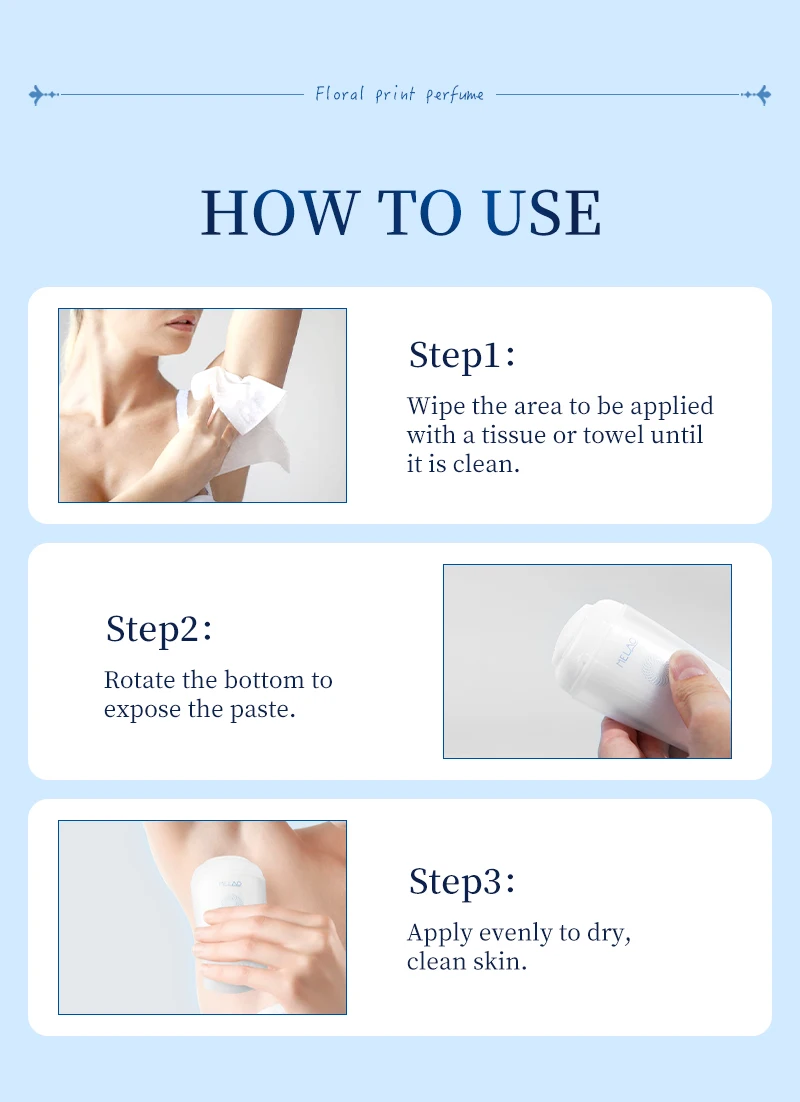 Floral print perfume

HOW TO USE

Step1:

Wipe the area to be applied with a tissue or towel until it is clean.

Step2:

Rotate the bottom to expose the paste.

MELAO

Step3:

Apply evenly to dry, clean skin.

MELAO