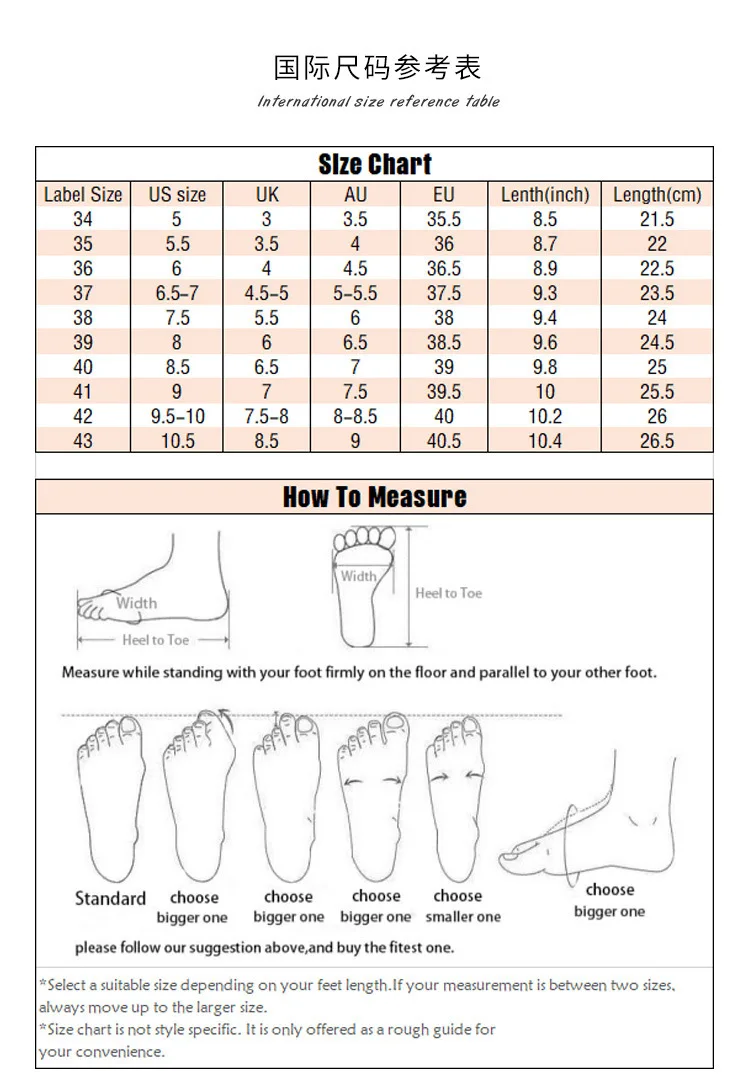 国际尺码参考表

International size reference table

Size Chart

| Label Size | US size | UK | AU | EU | Lenth(inch) | Length(cm) |
|---|---|---|---|---|---|---|
| 34 | 5 | 3 | 3.5 | 35.5 | 8.5 | 21.5 |
| 35 | 5.5 | 3.5 | 4 | 36 | 8.7 | 22 |
| 36 | 6 | 4 | 4.5 | 36.5 | 8.9 | 22.5 |
| 37 | 6.5-7 | 4.5-5 | 5-5.5 | 37.5 | 9.3 | 23.5 |
| 38 | 7.5 | 5.5 | 6 | 38 | 9.4 | 24 |
| 39 | 8 | 6 | 6.5 | 38.5 | 9.6 | 24.5 |
| 40 | 8.5 | 6.5 | 7 | 39 | 9.8 | 25 |
| 41 | 9 | 7 | 7.5 | 39.5 | 10 | 25.5 |
| 42 | 9.5-10 | 7.5-8 | 8-8.5 | 40 | 10.2 | 26 |
| 43 | 10.5 | 8.5 | 9 | 40.5 | 10.4 | 26.5 |

How To Measure

Width

Heel to Toe

Width

Heel to Toe

Measure while standing with your foot firmly on the floor and parallel to your other foot.

Standard

choose bigger one

choose bigger one

choose bigger one

choose smaller one

choose bigger one

please follow our suggestion above,and buy the fitest one.

*Select a suitable size depending on your feet length.If your measurement is between two sizes, always move up to the larger size.
*Size chart is not style specific. It is only offered as a rough guide for your convenience.