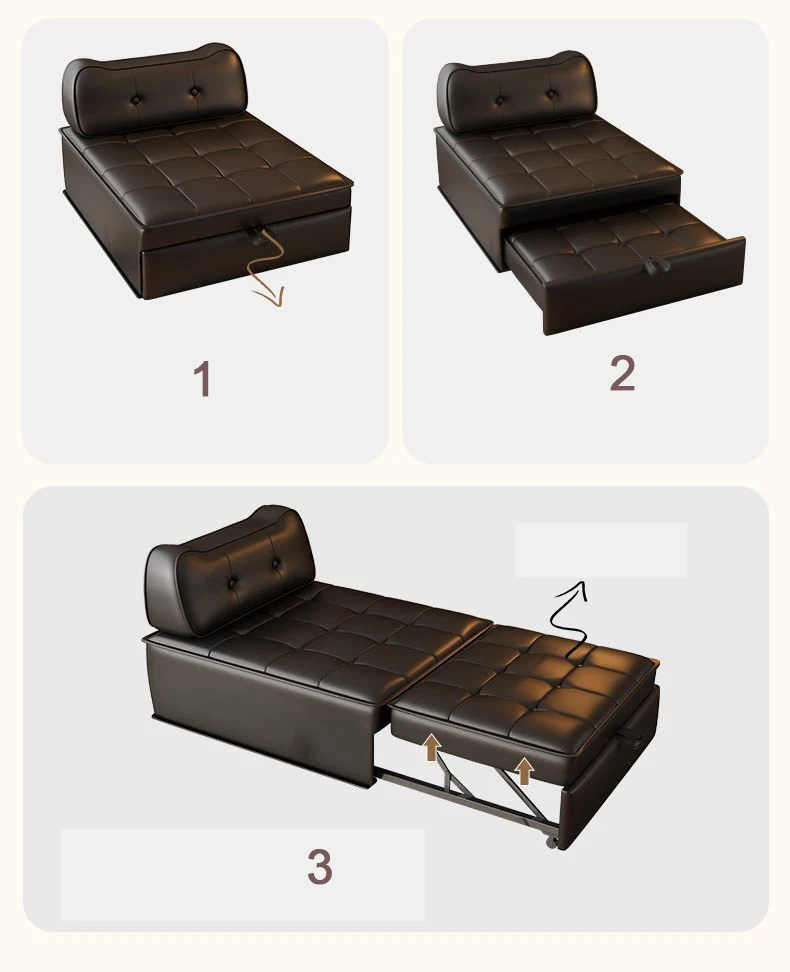 1

2

3