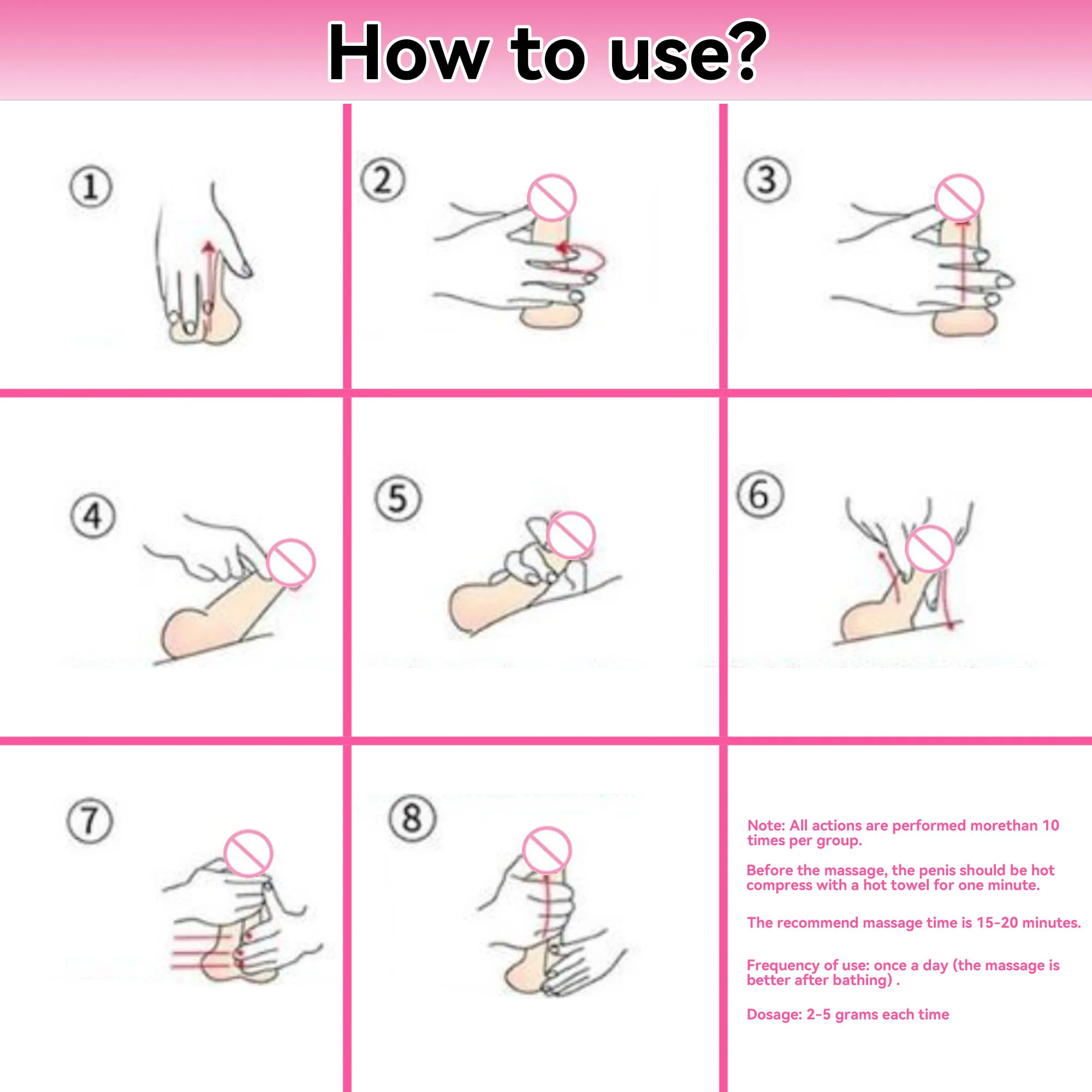 How to use?

①

②

③

④

⑤

⑥

⑦

⑧

Note: All actions are performed morethan 10 times per group.

Before the massage, the penis should be hot compress with a hot towel for one minute.

The recommend massage time is 15-20 minutes.

Frequency of use: once a day (the massage is better after bathing) .

Dosage: 2-5 grams each time