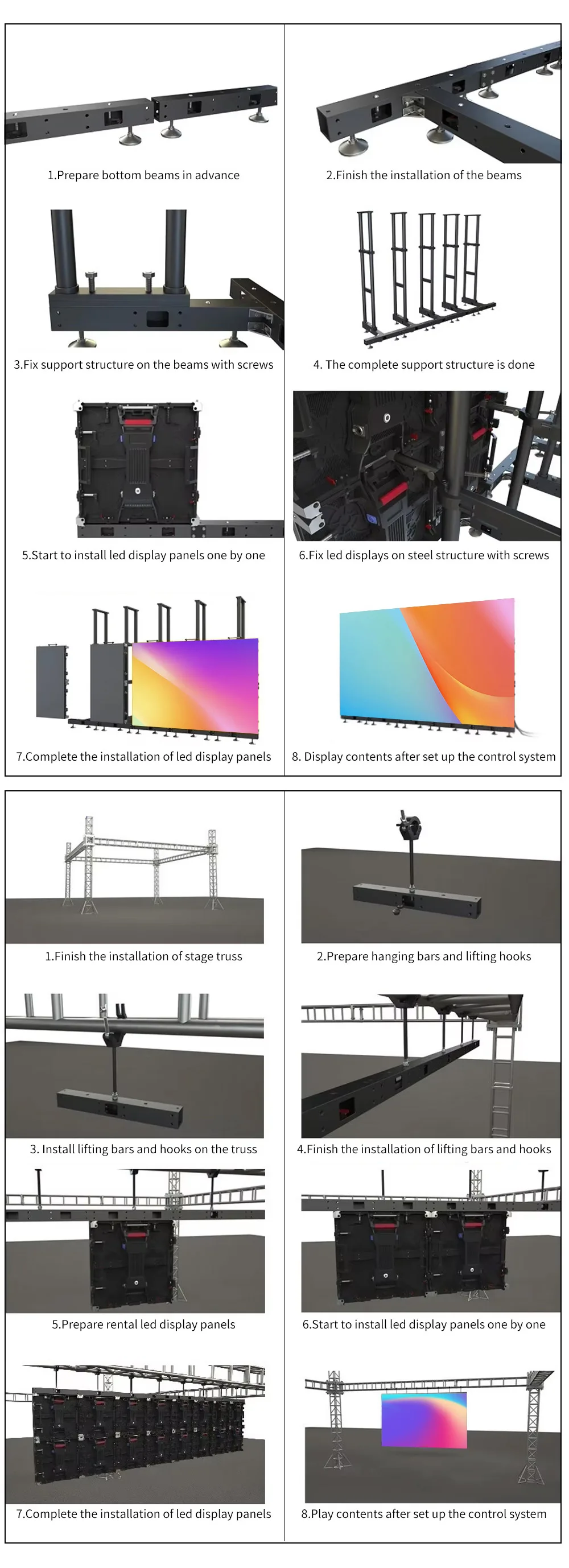 1.Prepare bottom beams in advance

2.Finish the installation of the beams

3.Fix support structure on the beams with screws

4. The complete support structure is done

5.Start to install led display panels one by one

6.Fix led displays on steel structure with screws

7.Complete the installation of led display panels

8. Display contents after set up the control system

1.Finish the installation of stage truss

2.Prepare hanging bars and lifting hooks

3. Install lifting bars and hooks on the truss

4.Finish the installation of lifting bars and hooks

5.Prepare rental led display panels

6.Start to install led display panels one by one

7.Complete the installation of led display panels

8.Play contents after set up the control system