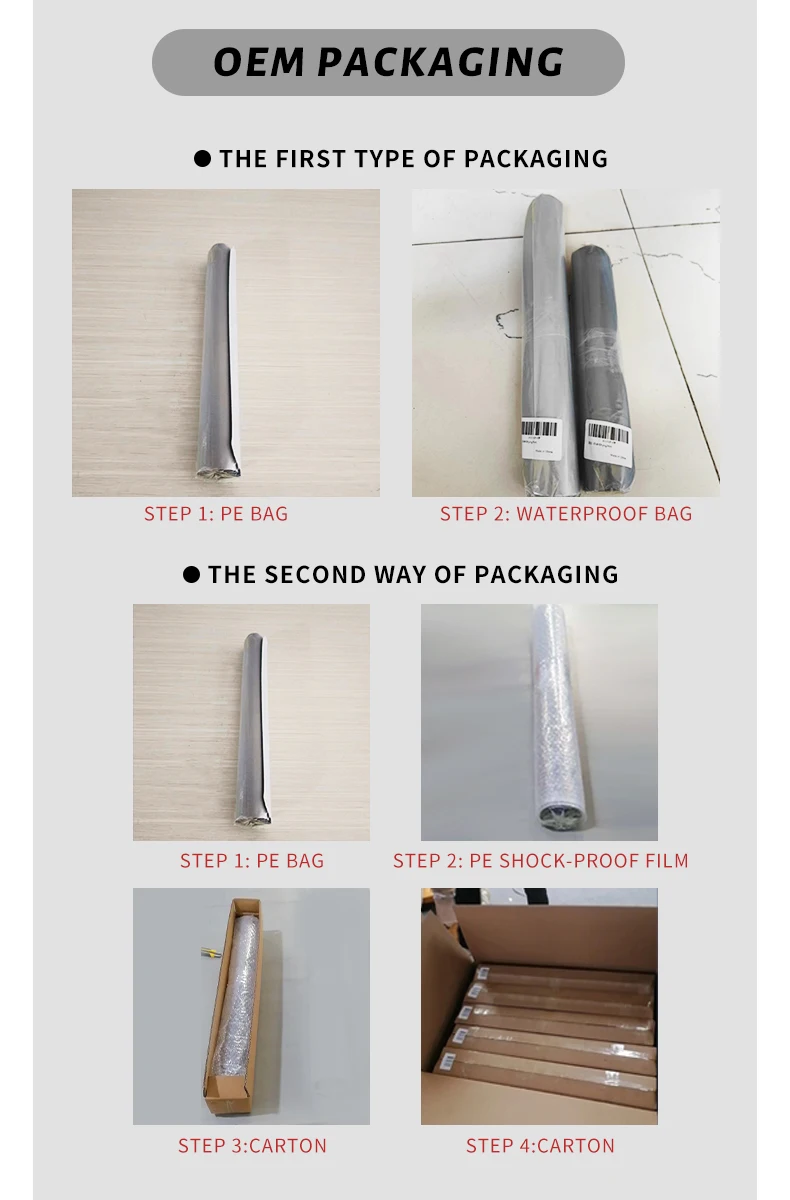 OEM PACKAGING

● THE FIRST TYPE OF PACKAGING

STEP 1: PE BAG

STEP 2: WATERPROOF BAG

● THE SECOND WAY OF PACKAGING

STEP 1: PE BAG

STEP 2: PE SHOCK-PROOF FILM

STEP 3:CARTON

STEP 4:CARTON