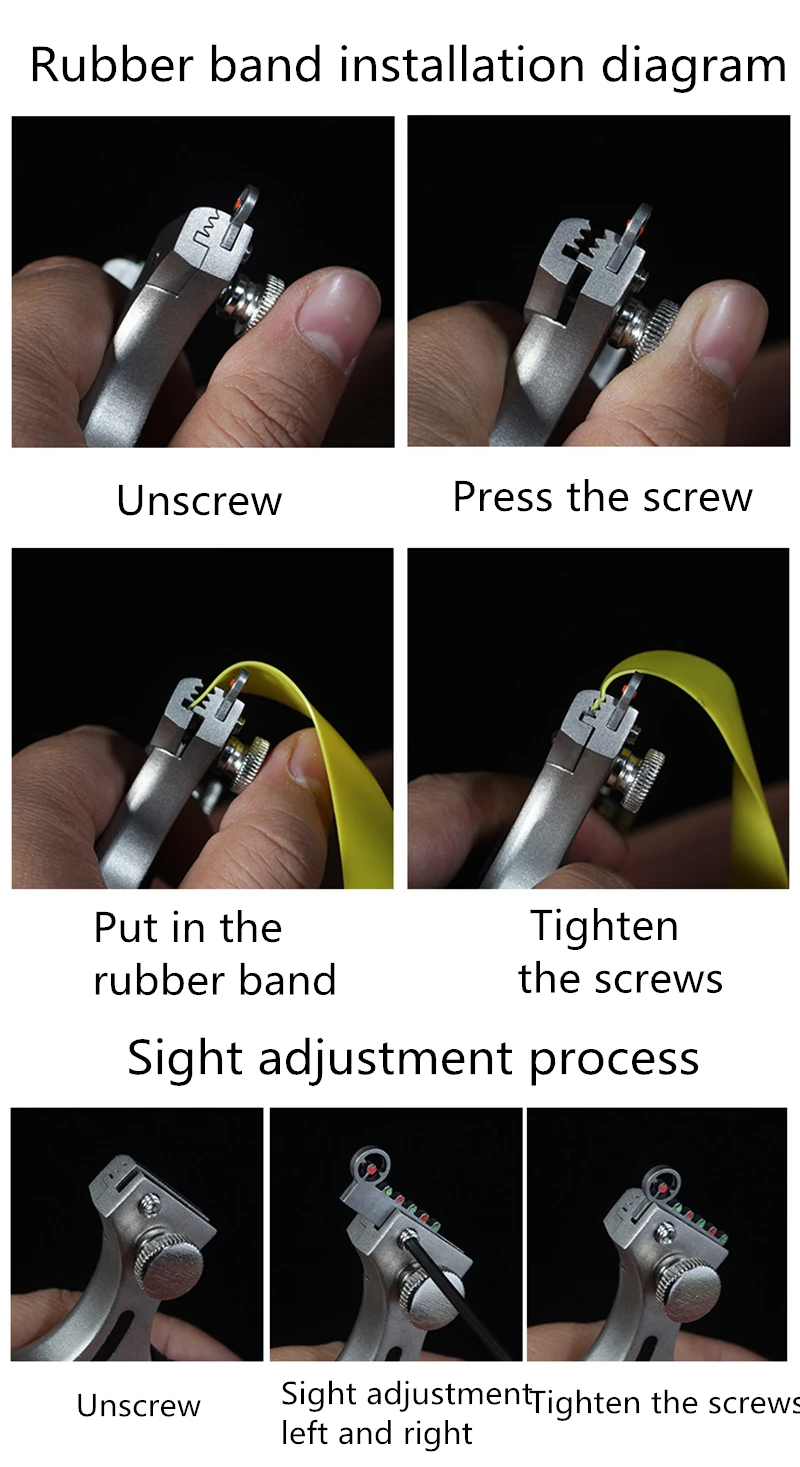 Rubber band installation diagram

Unscrew

Press the screw

Put in the rubber band

Tighten the screws

Sight adjustment process

Unscrew

Sight adjustment left and right

Tighten the screws