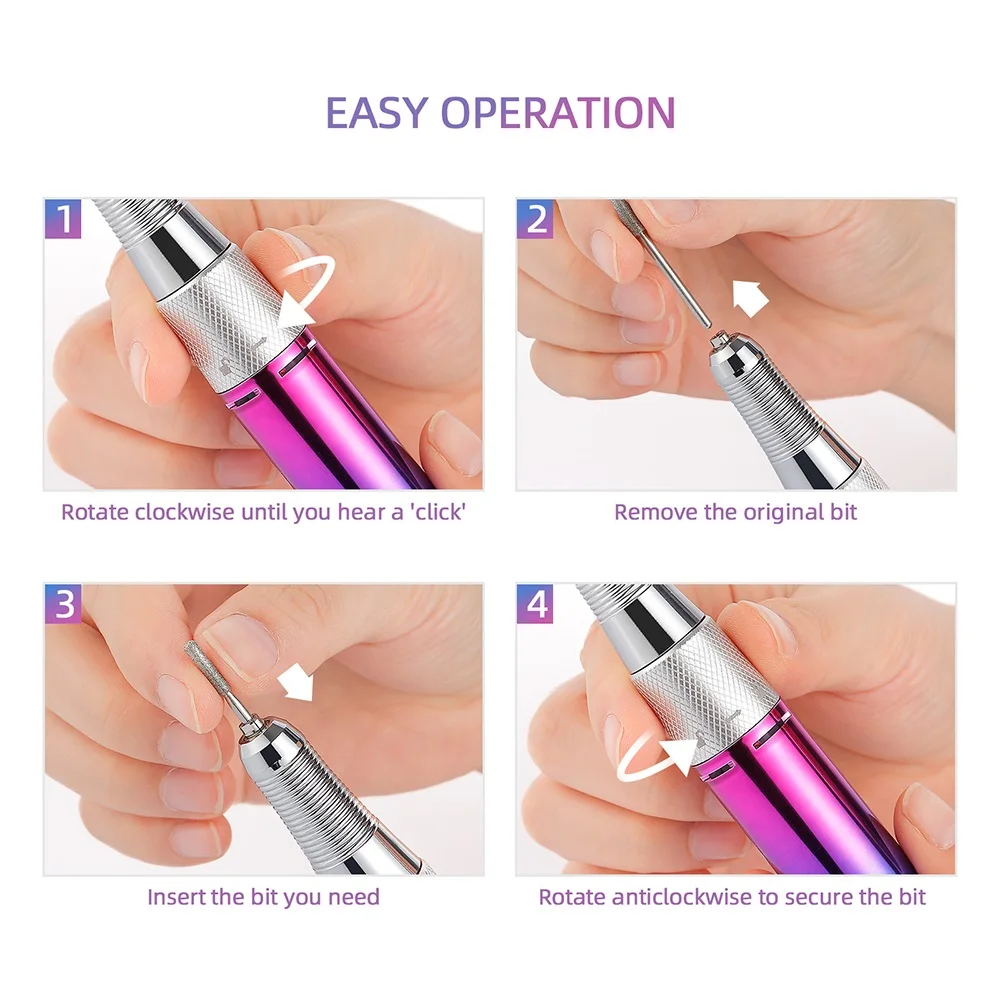 EASY OPERATION

1

Rotate clockwise until you hear a 'click'

2

Remove the original bit

3

Insert the bit you need

4

Rotate anticlockwise to secure the bit