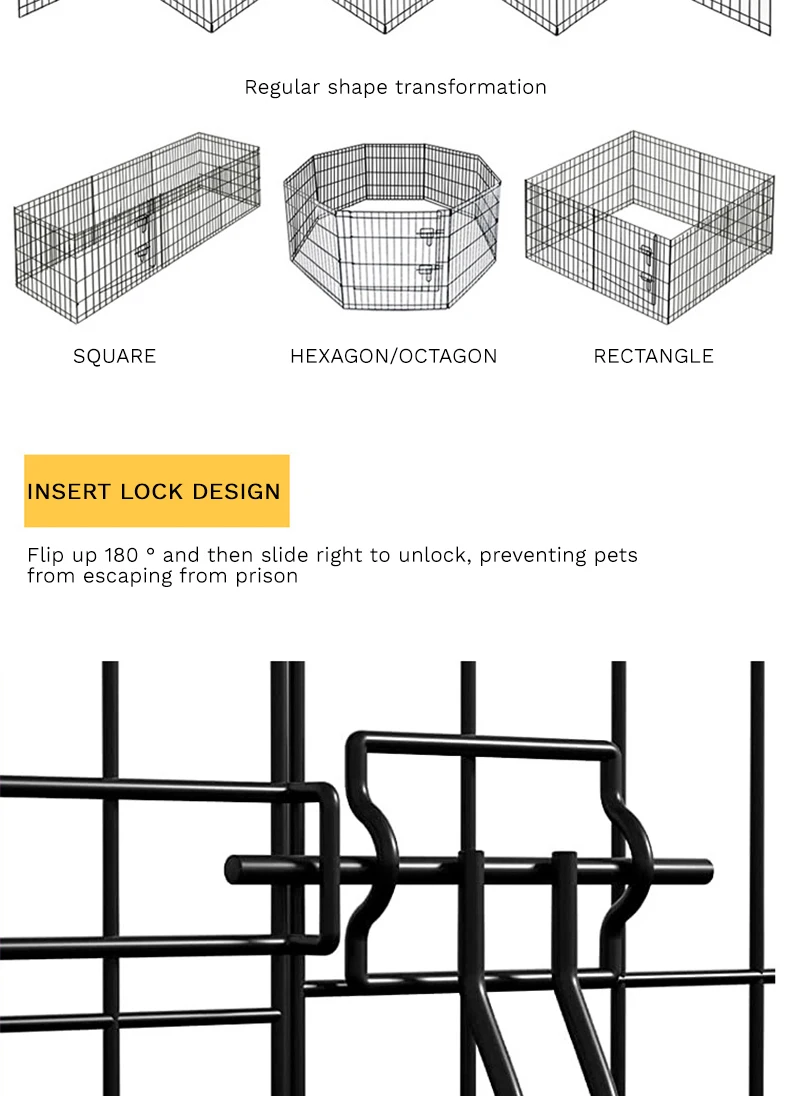 Regular shape transformation

SQUARE

HEXAGON/OCTAGON

RECTANGLE

INSERT LOCK DESIGN

Flip up 180 ° and then slide right to unlock, preventing pets from escaping from prison