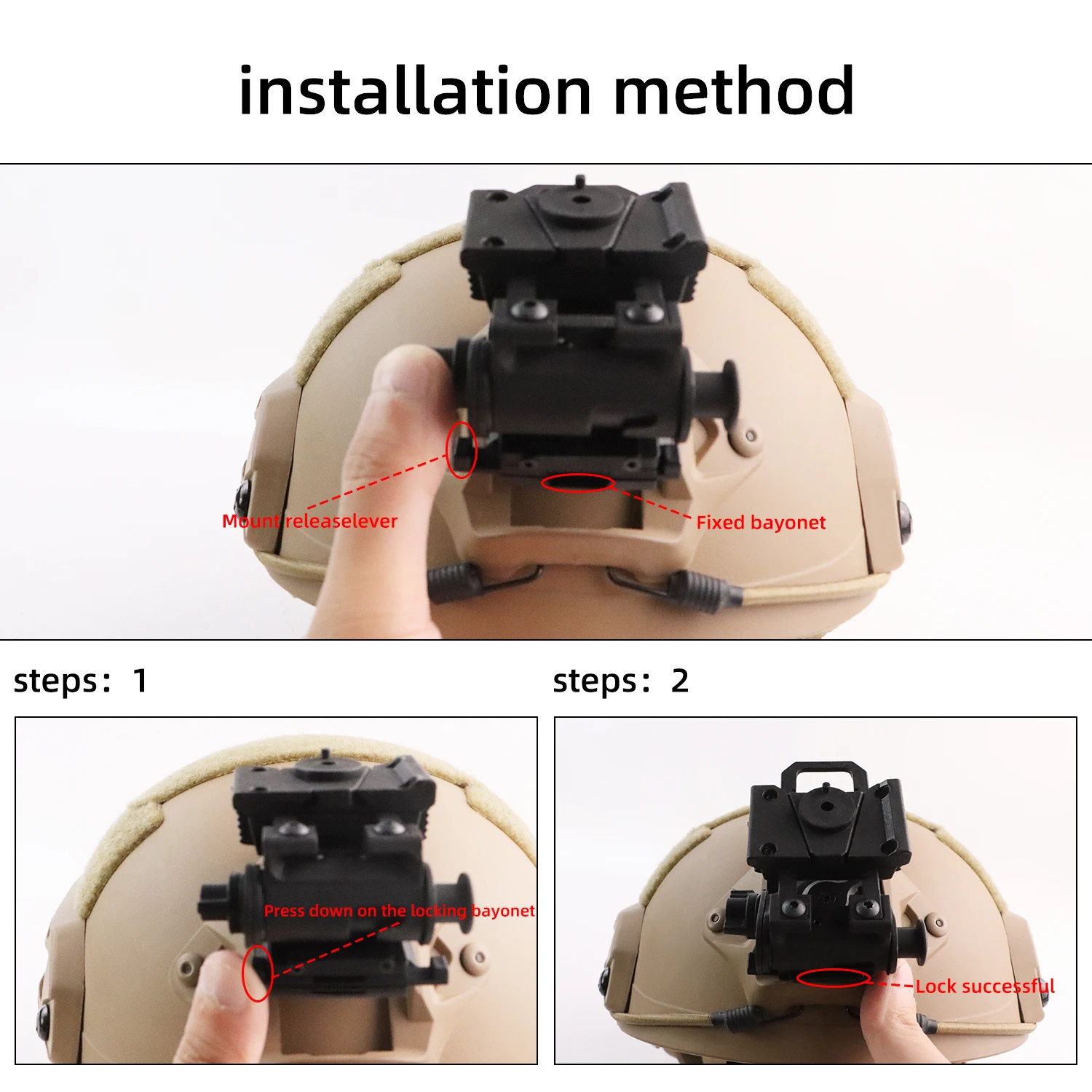 installation method

Mount releaselever

Fixed bayonet

steps: 1

Press down on the locking bayonet

steps: 2

Lock successful