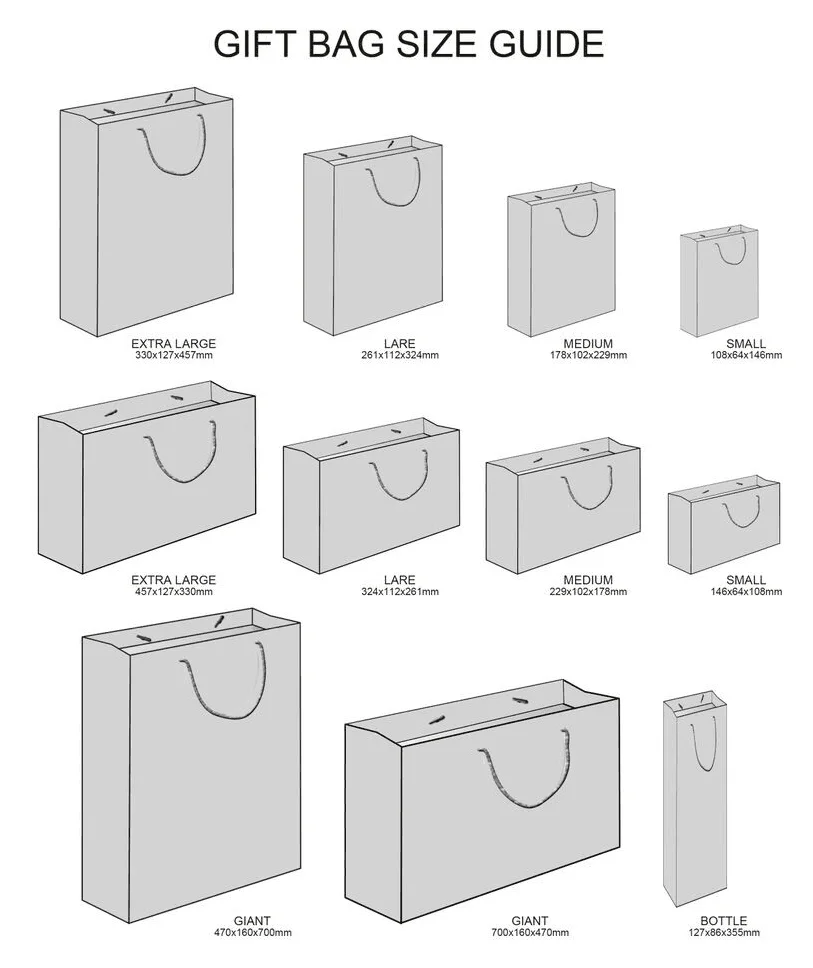 GIFT BAG SIZE GUIDE

EXTRA LARGE
330x127x457mm

LARE
261x112x324mm

MEDIUM
178x102x229mm

SMALL
108x64x146mm

EXTRA LARGE
457x127x330mm

LARE
324x112x261mm

MEDIUM
229x102x178mm

SMALL
146x64x108mm

GIANT
470x160x700mm

GIANT
700x160x470mm

BOTTLE
127x86x355mm