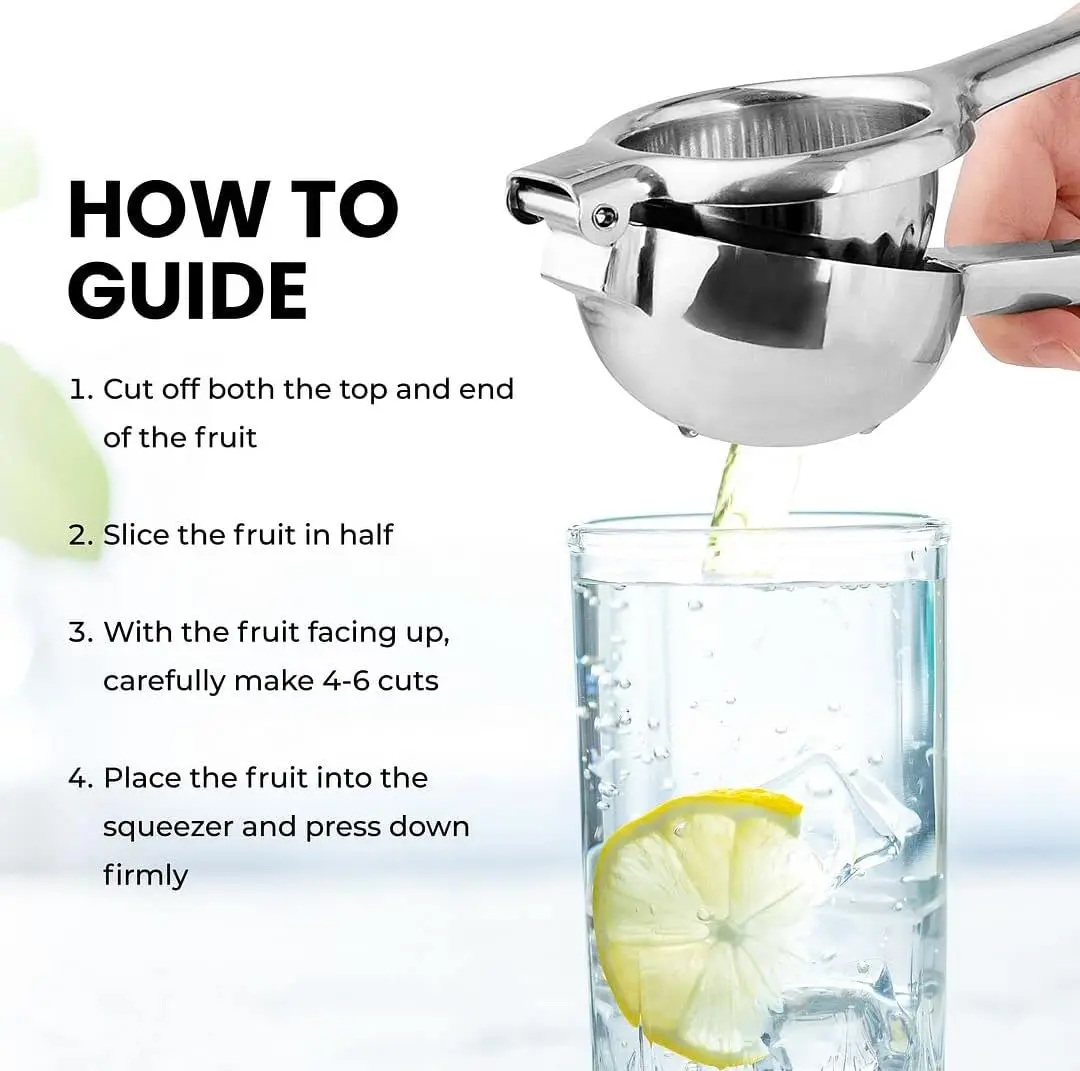 HOW TO GUIDE

1. Cut off both the top and end of the fruit

2. Slice the fruit in half

3. With the fruit facing up, carefully make 4-6 cuts

4. Place the fruit into the squeezer and press down firmly