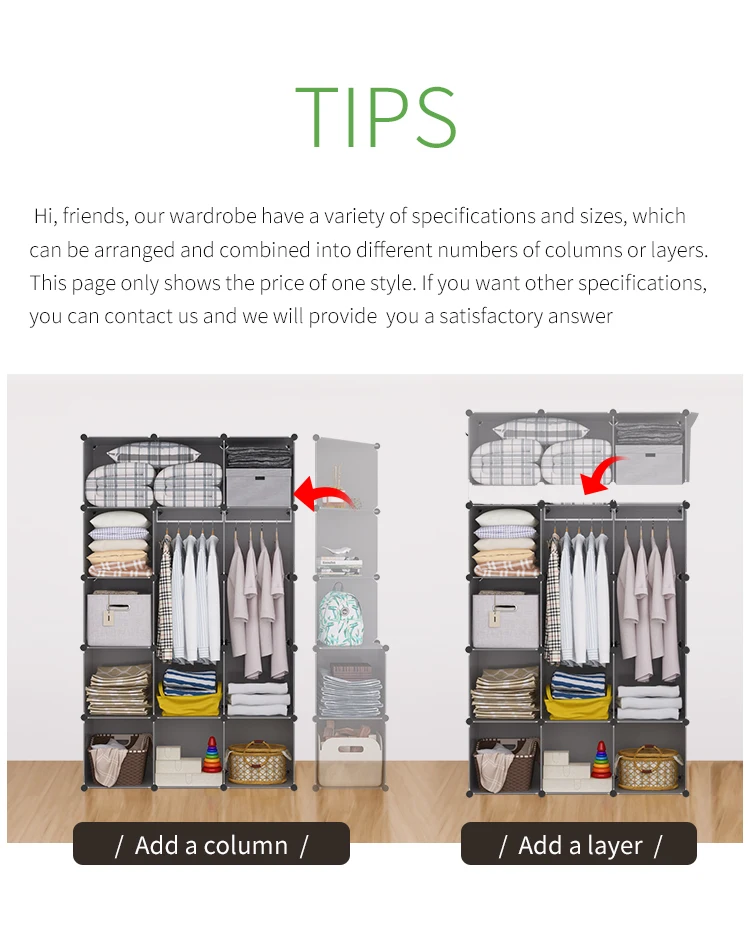 TIPS

Hi, friends, our wardrobe have a variety of specifications and sizes, which can be arranged and combined into different numbers of columns or layers. This page only shows the price of one style. If you want other specifications, you can contact us and we will provide you a satisfactory answer

/ Add a column /

/ Add a layer /