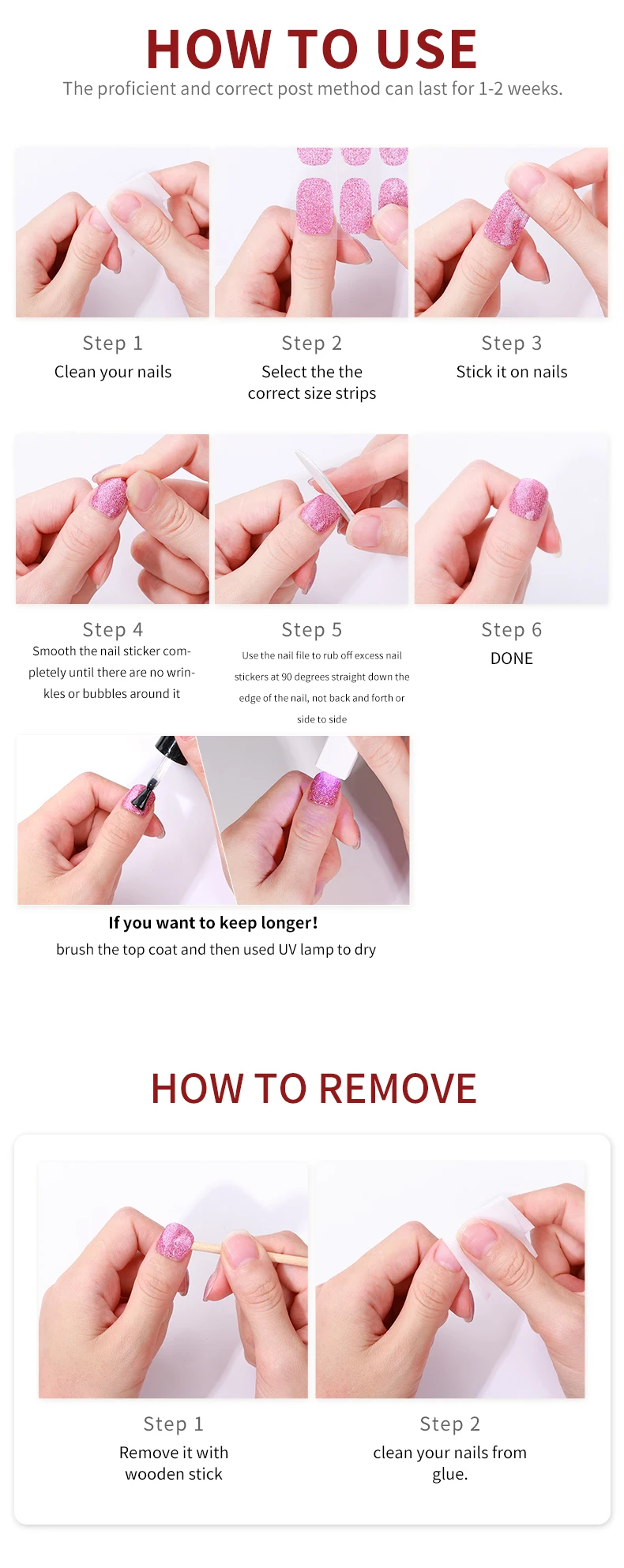 HOW TO USE
The proficient and correct post method can last for 1-2 weeks.

Step 1
Clean your nails

Step 2
Select the the correct size strips

Step 3
Stick it on nails

Step 4
Smooth the nail sticker completely until there are no wrinkles or bubbles around it

Step 5
Use the nail file to rub off excess nail stickers at 90 degrees straight down the edge of the nail, not back and forth or side to side

Step 6
DONE

If you want to keep longer!
brush the top coat and then used UV lamp to dry

HOW TO REMOVE

Step 1
Remove it with wooden stick

Step 2
clean your nails from glue.