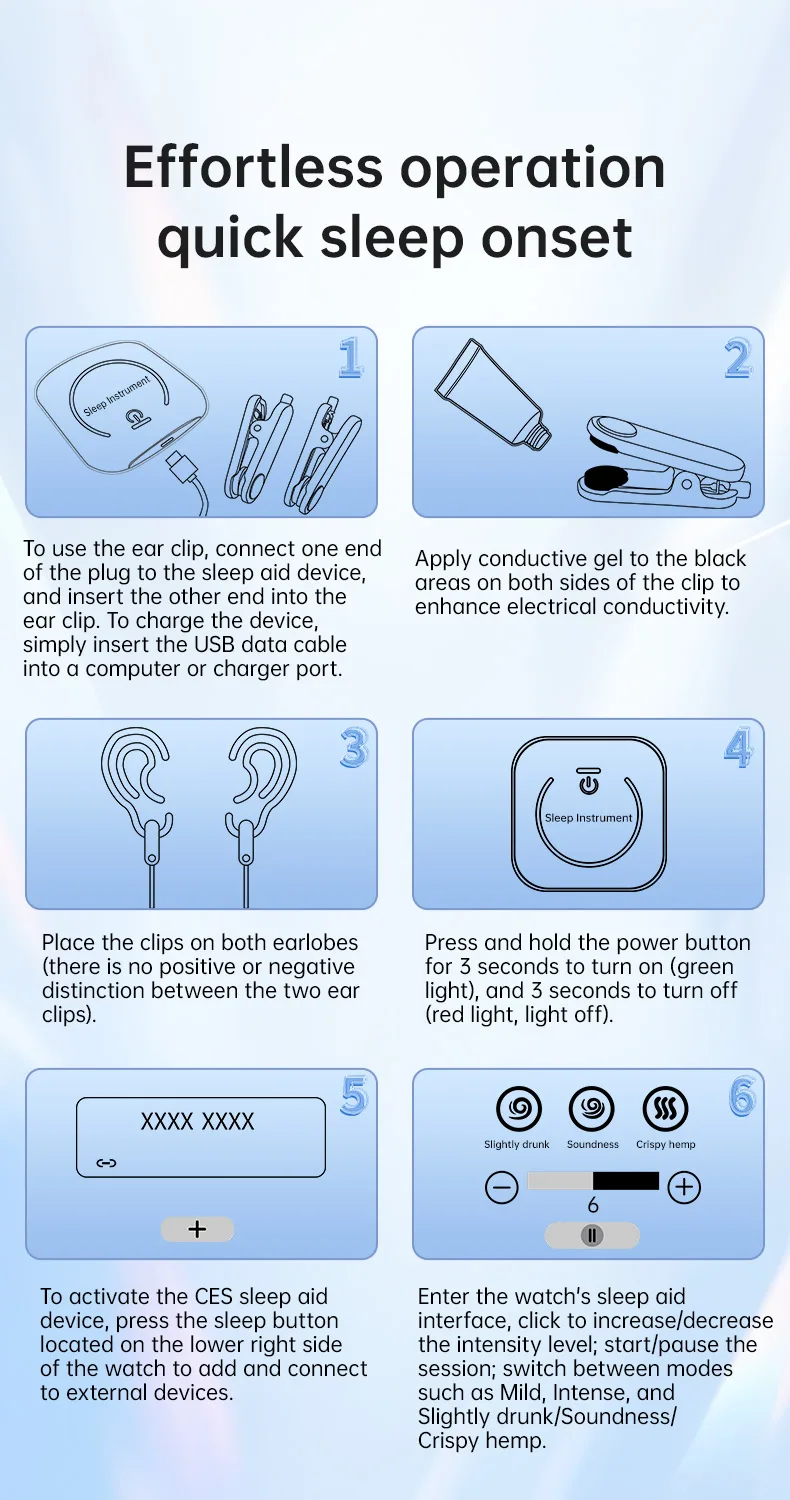 Effortless operation quick sleep onset

1

Sleep Instrument

To use the ear clip, connect one end of the plug to the sleep aid device, and insert the other end into the ear clip. To charge the device, simply insert the USB data cable into a computer or charger port.

2

Apply conductive gel to the black areas on both sides of the clip to enhance electrical conductivity.

3

Place the clips on both earlobes (there is no positive or negative distinction between the two ear clips).

4

Sleep Instrument

Press and hold the power button for 3 seconds to turn on (green light), and 3 seconds to turn off (red light, light off).

5

XXXX XXXX

+

To activate the CES sleep aid device, press the sleep button located on the lower right side of the watch to add and connect to external devices.

6

Slightly drunk Soundness Crispy hemp

6

Enter the watch's sleep aid interface, click to increase/decrease the intensity level; start/pause the session; switch between modes such as Mild, Intense, and Slightly drunk/Soundness/ Crispy hemp.