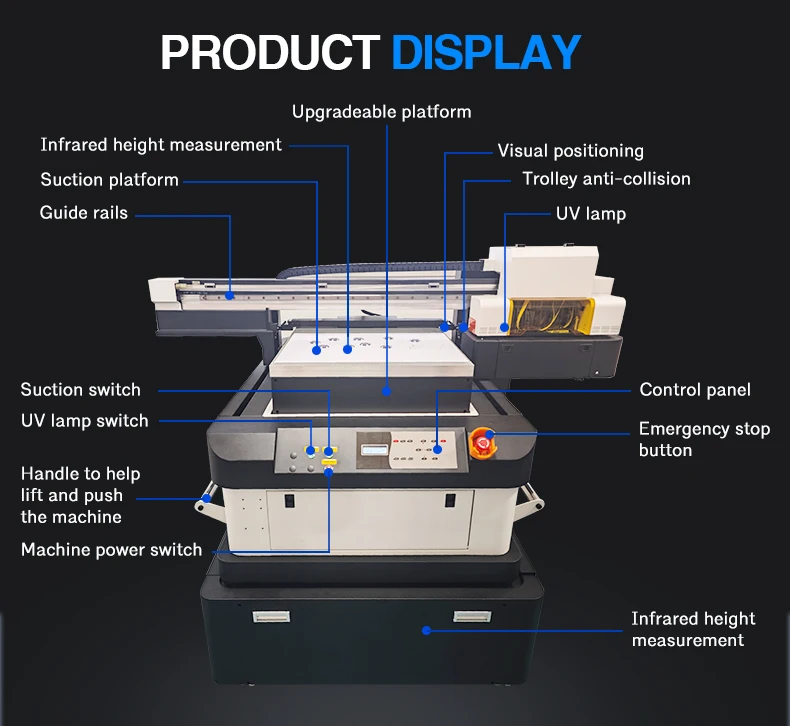 PRODUCT DISPLAY

Upgradeable platform

Infrared height measurement

Suction platform

Guide rails

Visual positioning

Trolley anti-collision

UV lamp

Suction switch

UV lamp switch

Handle to help lift and push the machine

Machine power switch

Control panel

Emergency stop button

Infrared height measurement