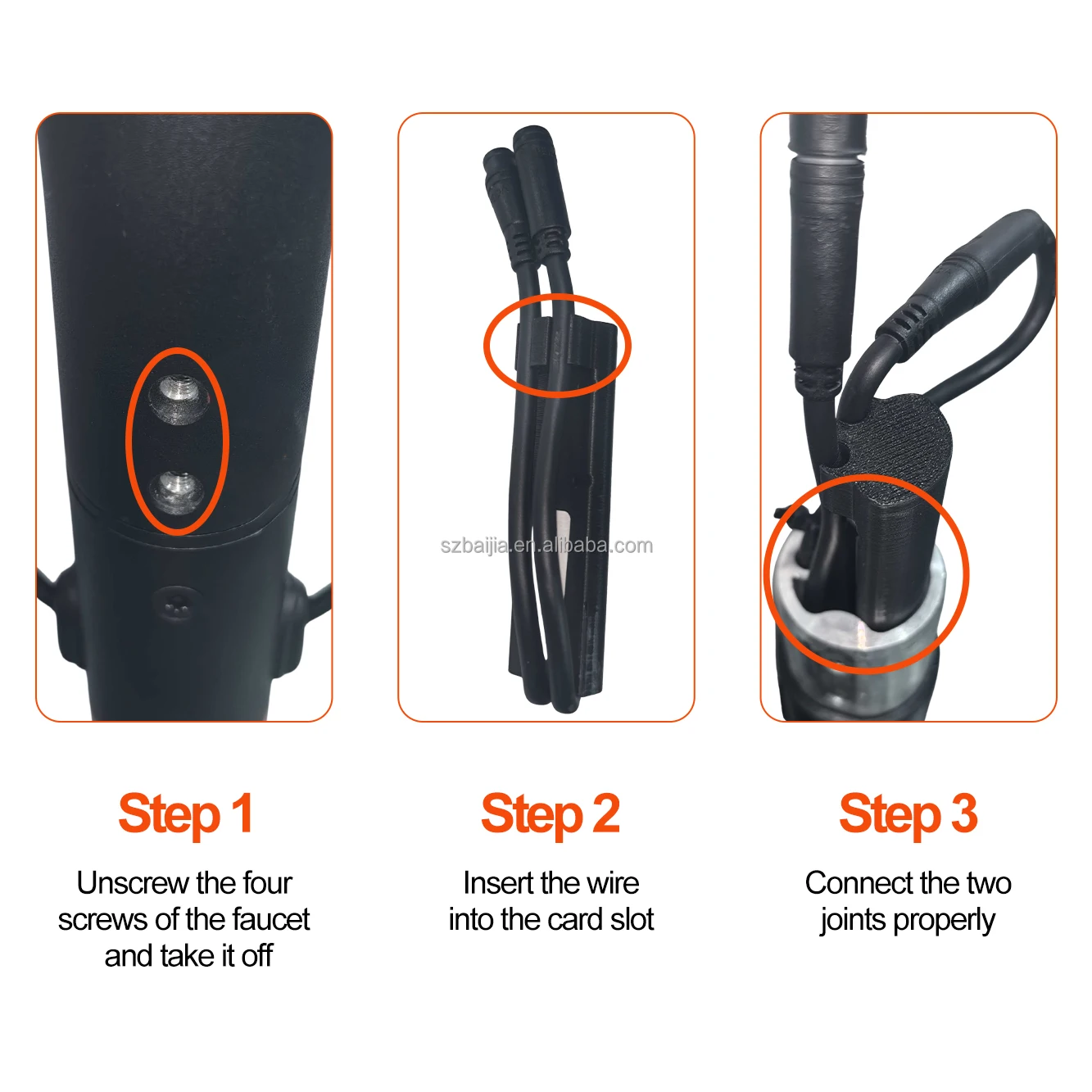 szbaijia.en.alibaba.com

Step 1

Unscrew the four screws of the faucet and take it off

Step 2

Insert the wire into the card slot

Step 3

Connect the two joints properly