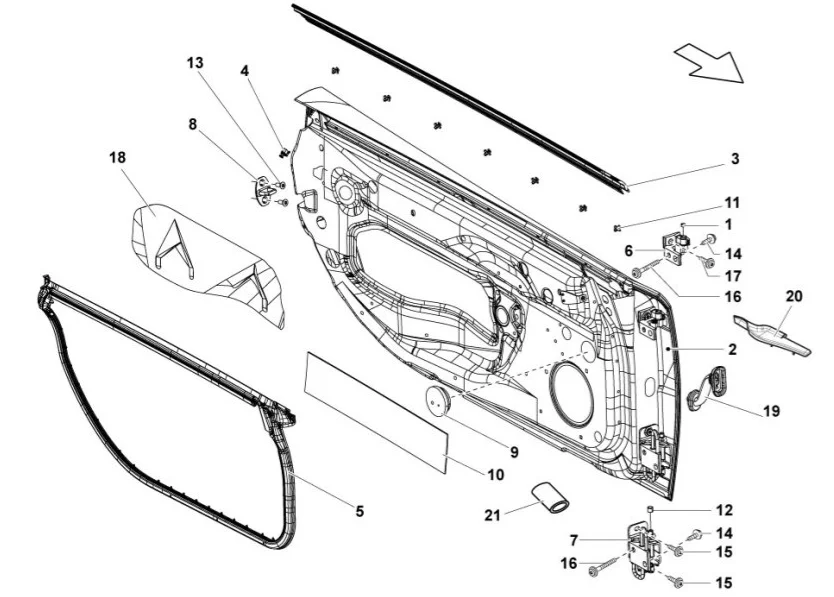 13
4
8
18
3
11
1
6
14
17
16
20
2
19
9
10
5
21
12
7
14
15
16
15