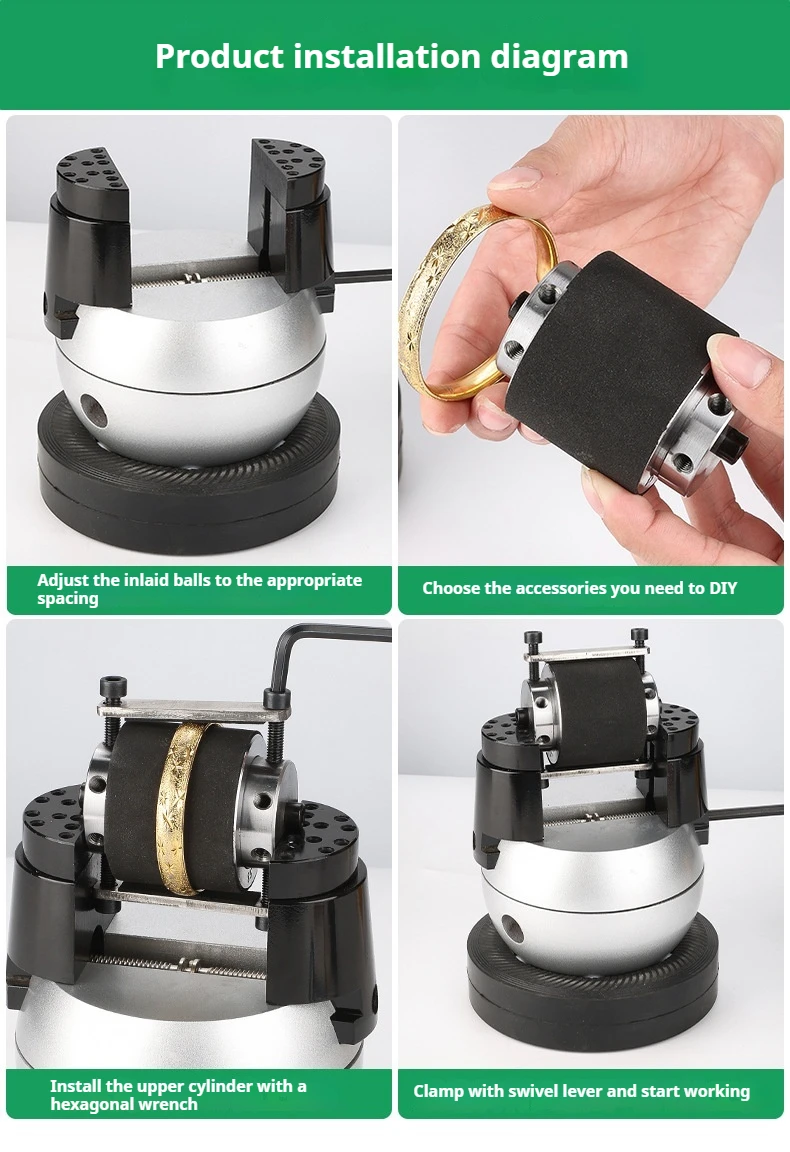 Product installation diagram

Adjust the inlaid balls to the appropriate spacing

Choose the accessories you need to DIY

Install the upper cylinder with a hexagonal wrench

Clamp with swivel lever and start working