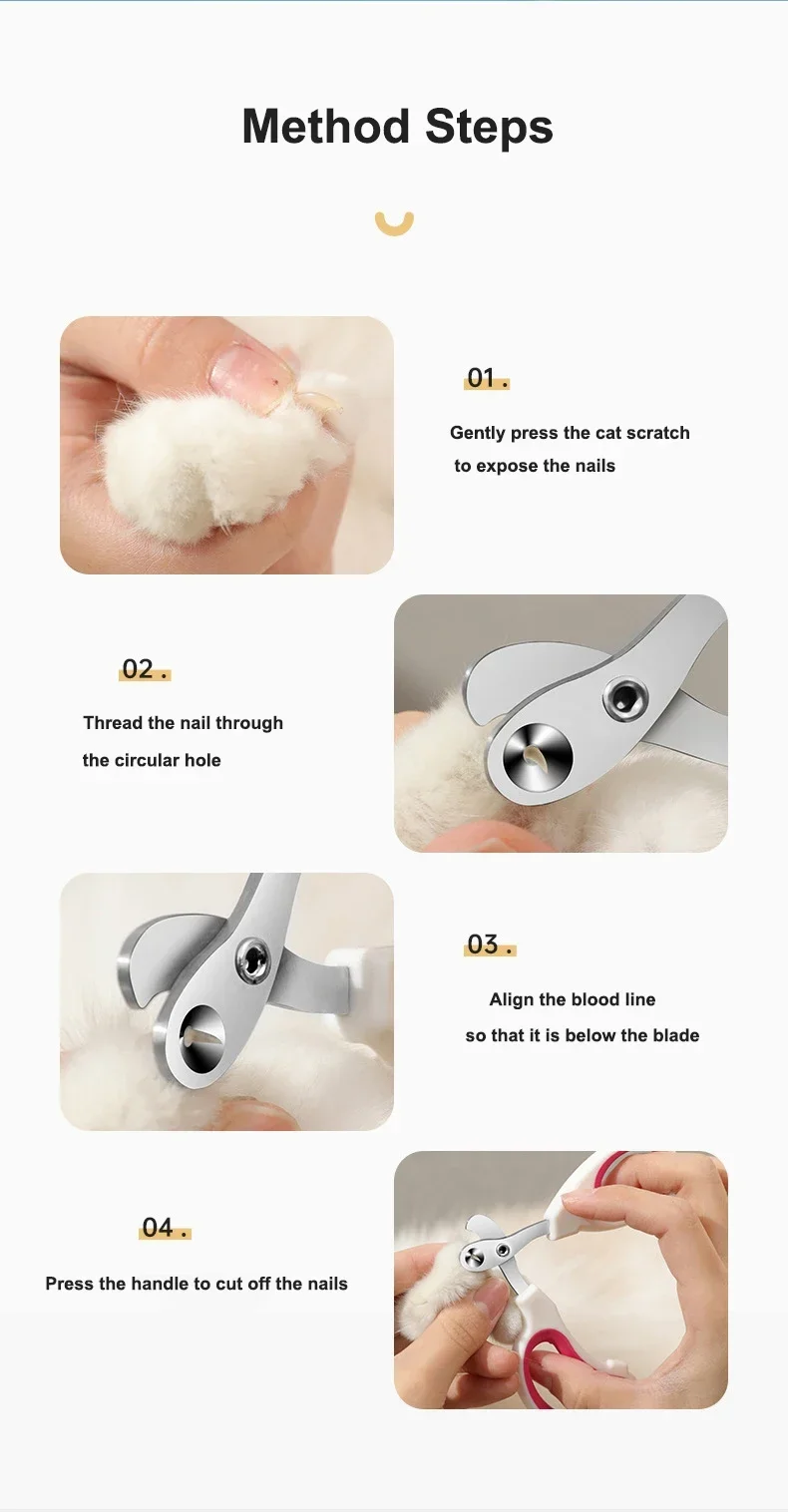 Method Steps

01 .

Gently press the cat scratch to expose the nails

02 .

Thread the nail through the circular hole

03 .

Align the blood line so that it is below the blade

04 .

Press the handle to cut off the nails