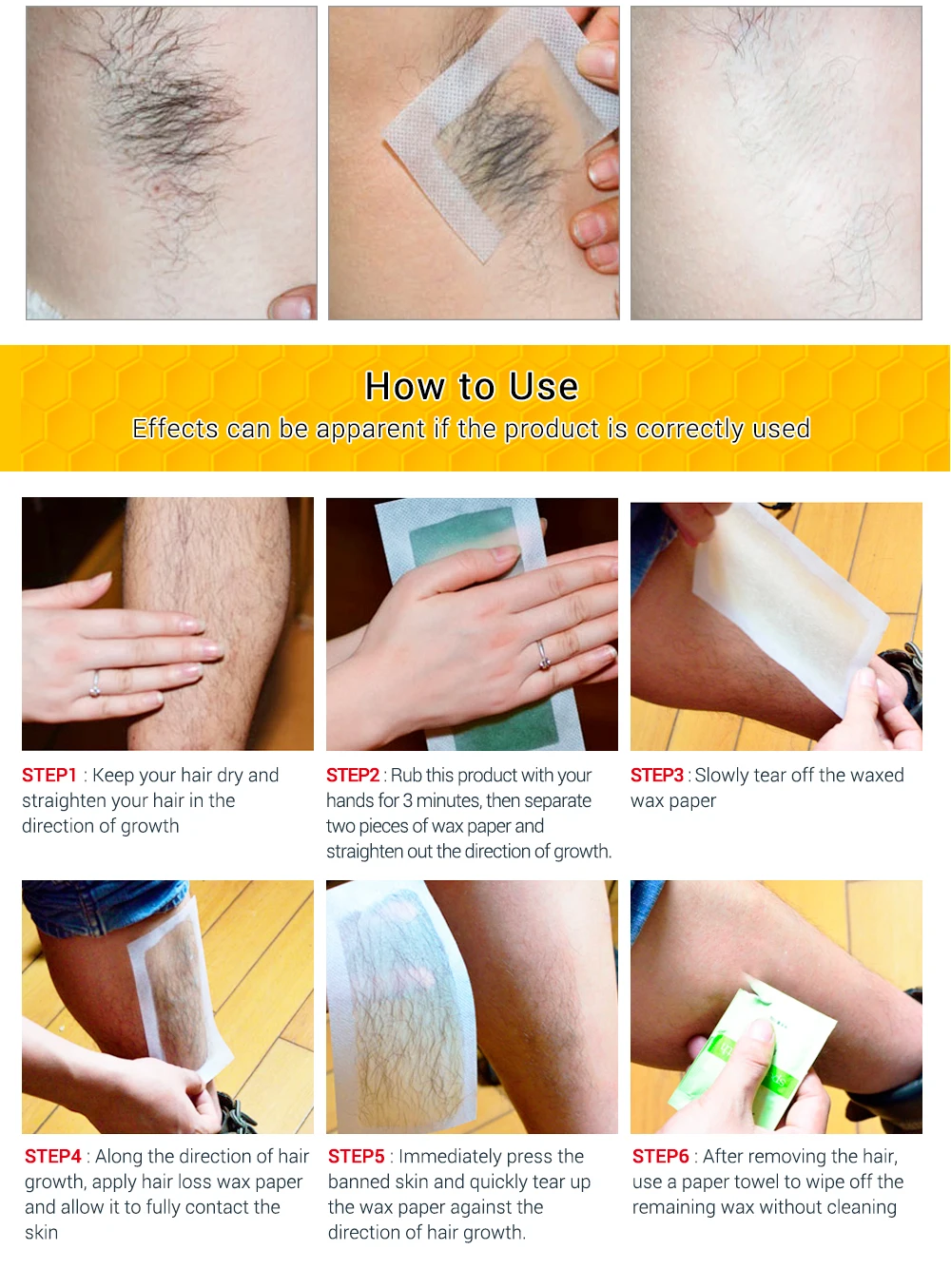 How to Use
Effects can be apparent if the product is correctly used

STEP1 : Keep your hair dry and straighten your hair in the direction of growth

STEP2 : Rub this product with your hands for 3 minutes, then separate two pieces of wax paper and straighten out the direction of growth.

STEP3 : Slowly tear off the waxed wax paper

STEP4 : Along the direction of hair growth, apply hair loss wax paper and allow it to fully contact the skin

STEP5 : Immediately press the banned skin and quickly tear up the wax paper against the direction of hair growth.

STEP6 : After removing the hair, use a paper towel to wipe off the remaining wax without cleaning