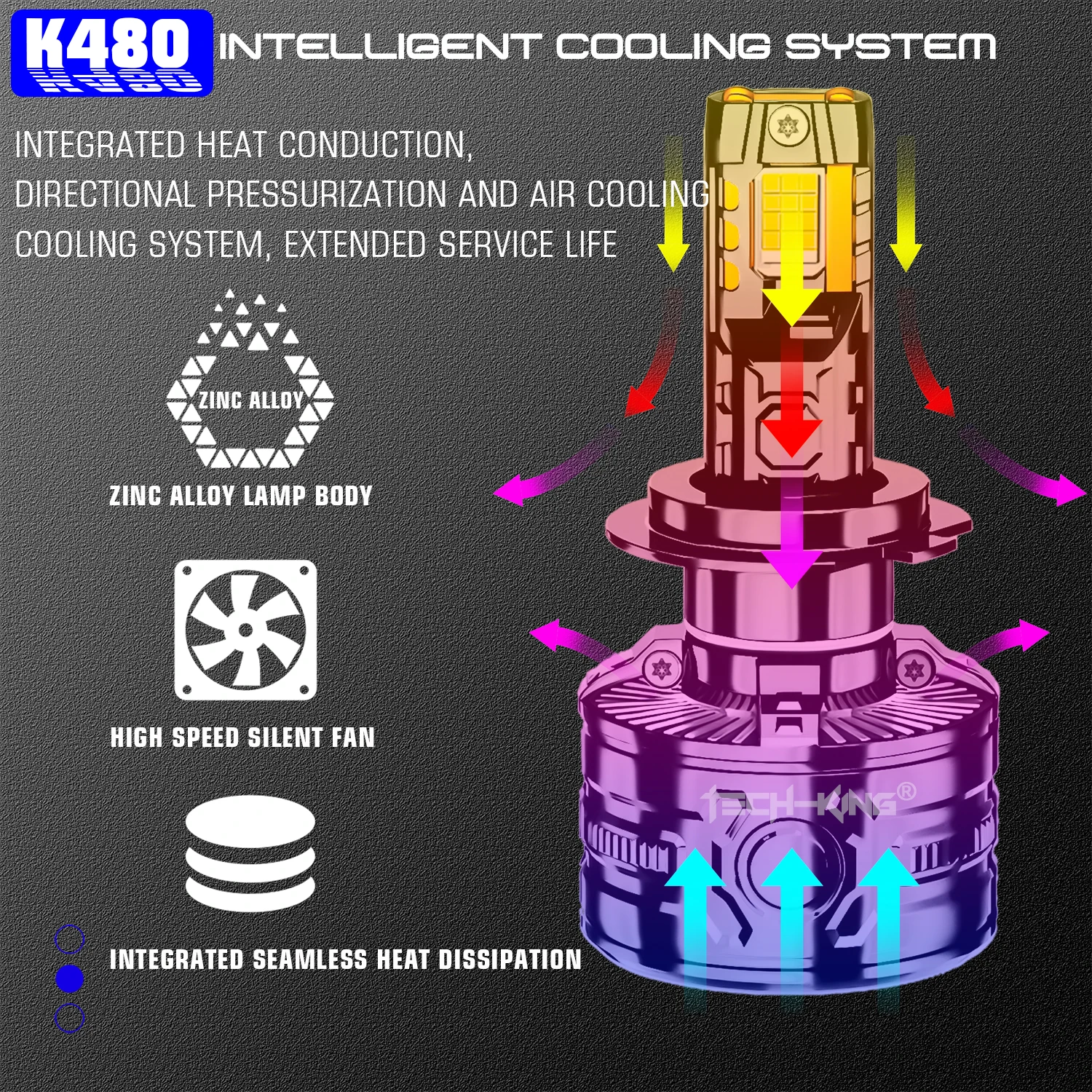 K480

INTELLIGENT COOLING SYSTEM

INTEGRATED HEAT CONDUCTION, DIRECTIONAL PRESSURIZATION AND AIR COOLING COOLING SYSTEM, EXTENDED SERVICE LIFE

ZINC ALLOY

ZINC ALLOY LAMP BODY

HIGH SPEED SILENT FAN

INTEGRATED SEAMLESS HEAT DISSIPATION

TECH-KING®