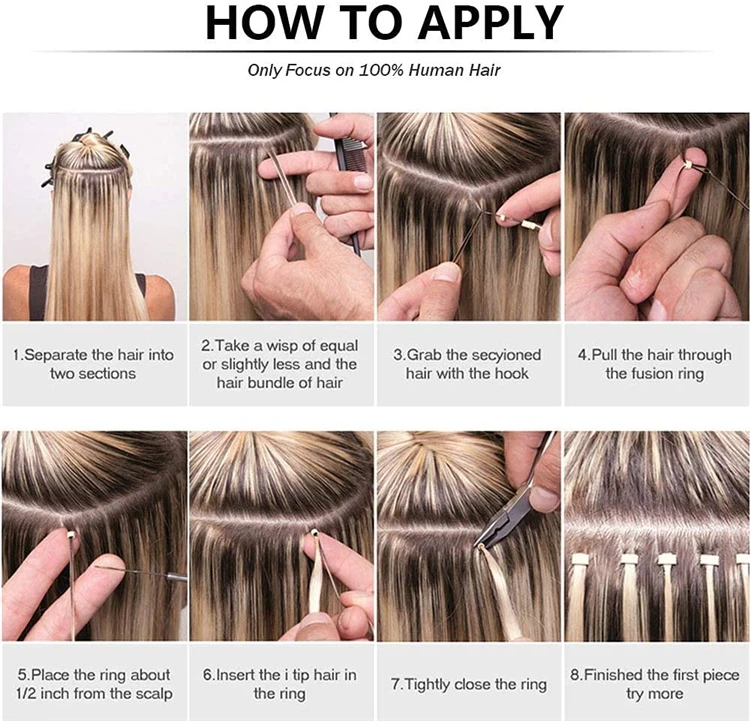 HOW TO APPLY

Only Focus on 100% Human Hair

1.Separate the hair into two sections

2.Take a wisp of equal or slightly less and the hair bundle of hair

3.Grab the secyioned hair with the hook

4.Pull the hair through the fusion ring

5.Place the ring about 1/2 inch from the scalp

6.Insert the i tip hair in the ring

7.Tightly close the ring

8.Finished the first piece try more