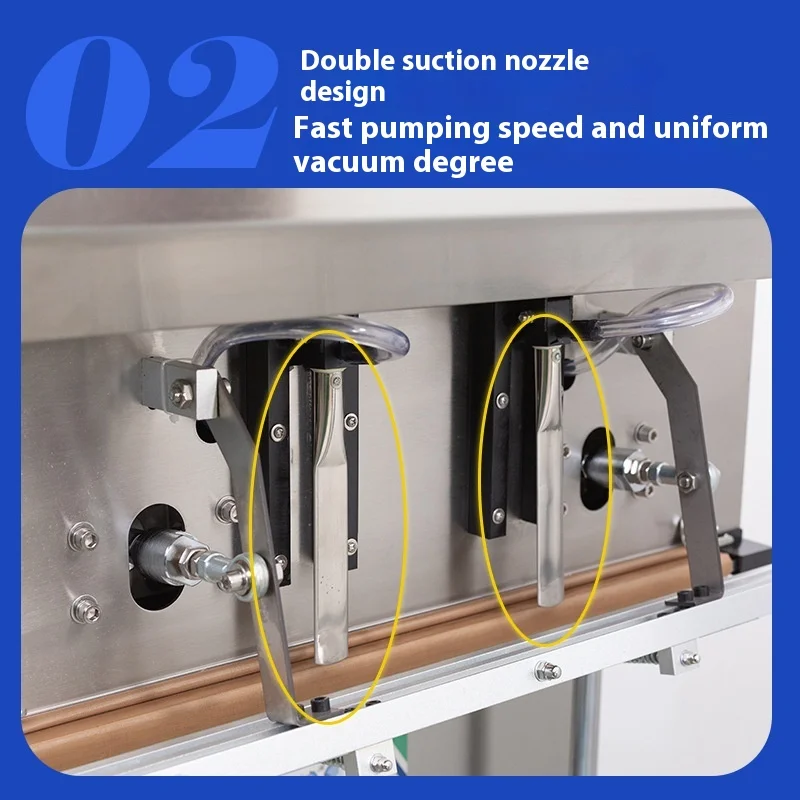 02
Double suction nozzle design
Fast pumping speed and uniform vacuum degree