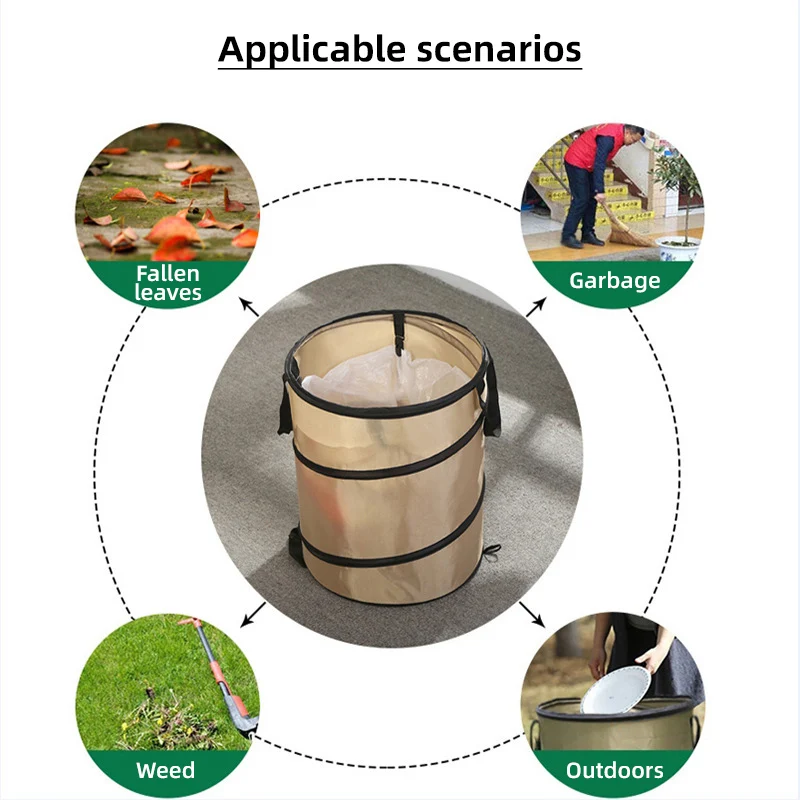 Applicable scenarios

Fallen leaves

Garbage

Weed

Outdoors