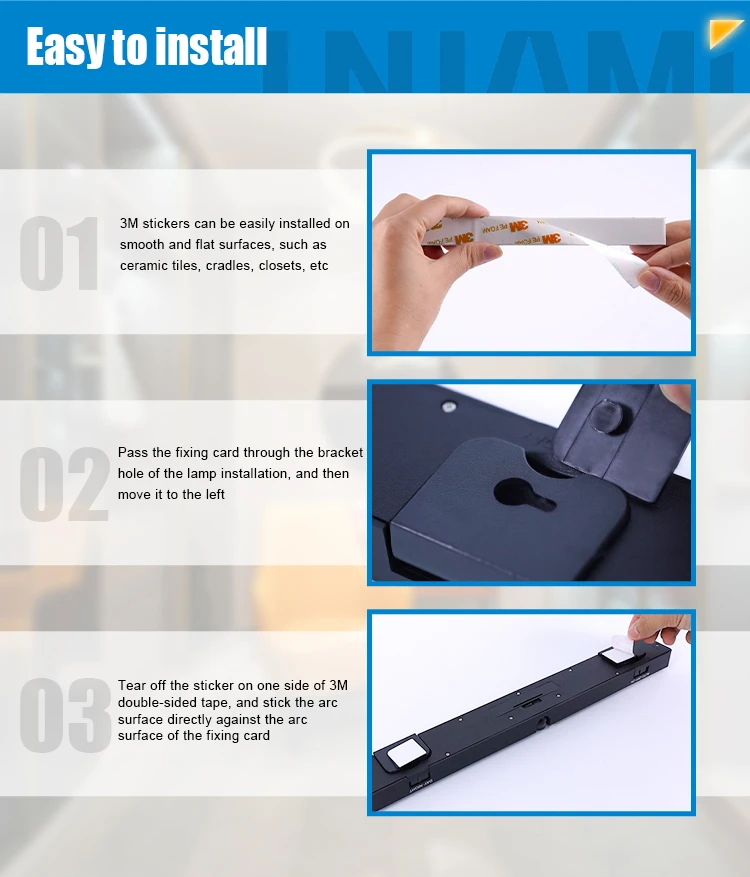 Easy to install

INIAMI

01

3M stickers can be easily installed on smooth and flat surfaces, such as ceramic tiles, cradles, closets, etc

3M PE FOAM

3M

02

Pass the fixing card through the bracket hole of the lamp installation, and then move it to the left

03

Tear off the sticker on one side of 3M double-sided tape, and stick the arc surface directly against the arc surface of the fixing card