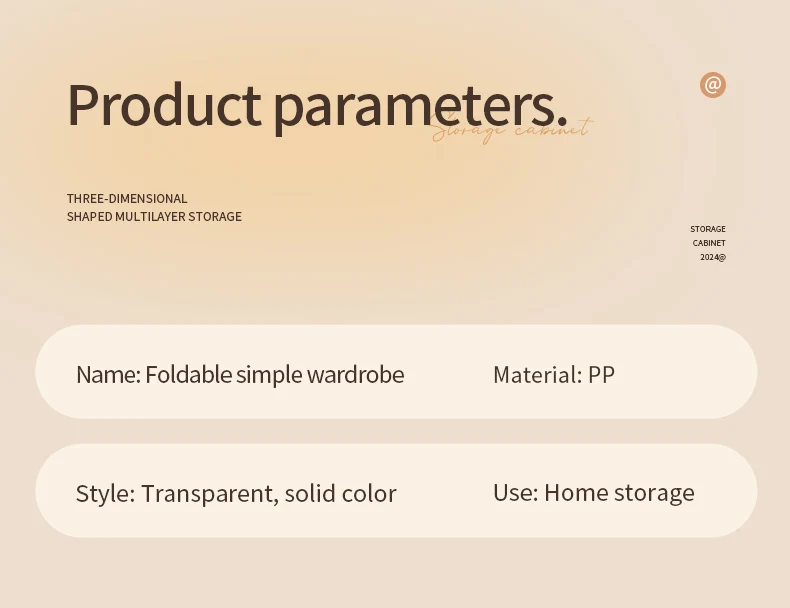 Product parameters.

Storage cabinet

@

THREE-DIMENSIONAL
SHAPED MULTILAYER STORAGE

STORAGE
CABINET
2024@

Name: Foldable simple wardrobe

Material: PP

Style: Transparent, solid color

Use: Home storage