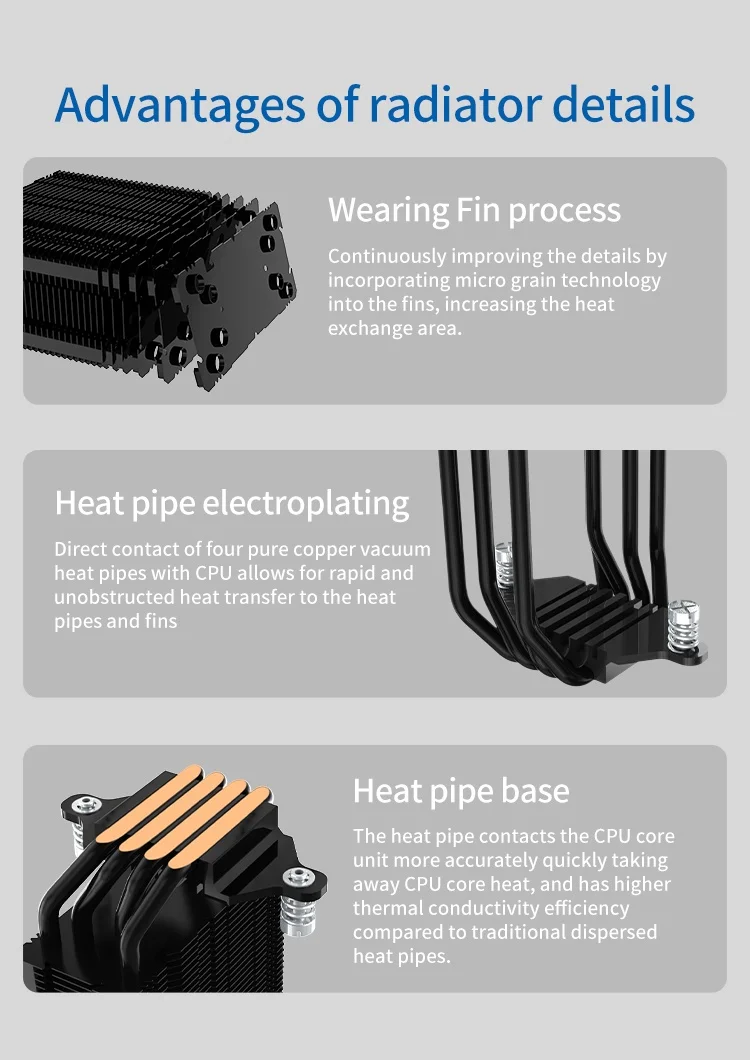 Advantages of radiator details

Wearing Fin process

Continuously improving the details by incorporating micro grain technology into the fins, increasing the heat exchange area.

Heat pipe electroplating

Direct contact of four pure copper vacuum heat pipes with CPU allows for rapid and unobstructed heat transfer to the heat pipes and fins

Heat pipe base

The heat pipe contacts the CPU core unit more accurately quickly taking away CPU core heat, and has higher thermal conductivity efficiency compared to traditional dispersed heat pipes.