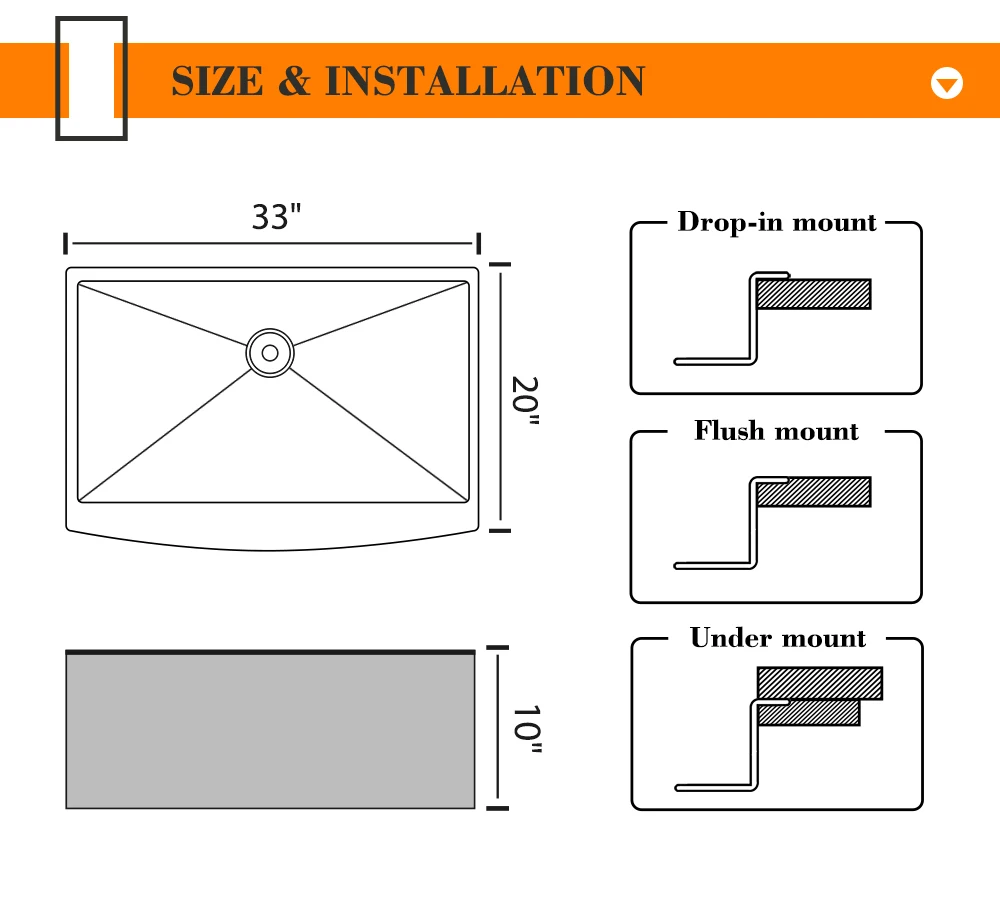 SIZE & INSTALLATION

33"

20"

10"

Drop-in mount

Flush mount

Under mount