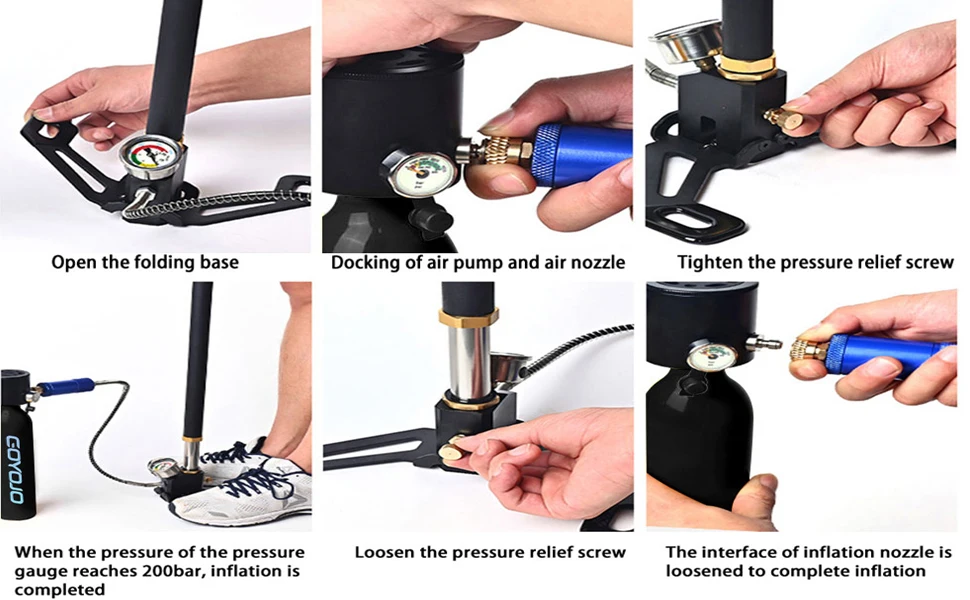 Open the folding base

Docking of air pump and air nozzle

Tighten the pressure relief screw

GOYOJO

When the pressure of the pressure gauge reaches 200bar, inflation is completed

Loosen the pressure relief screw

The interface of inflation nozzle is loosened to complete inflation