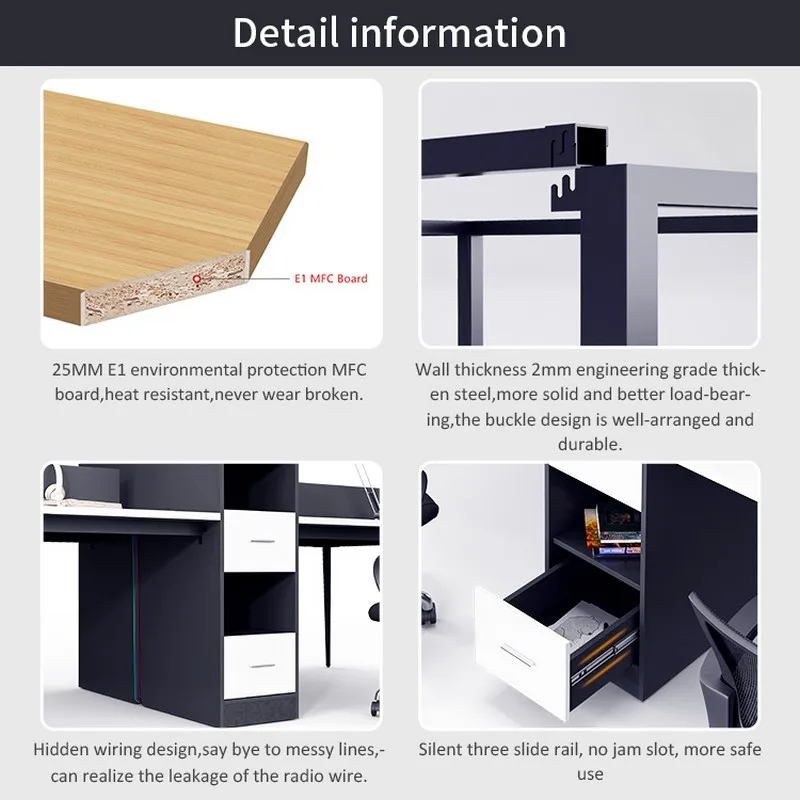 Detail information

E1 MFC Board

25MM E1 environmental protection MFC board,heat resistant,never wear broken.

Wall thickness 2mm engineering grade thicken steel,more solid and better load-bearing,the buckle design is well-arranged and durable.

Hidden wiring design,say bye to messy lines,-can realize the leakage of the radio wire.

Silent three slide rail, no jam slot, more safe use