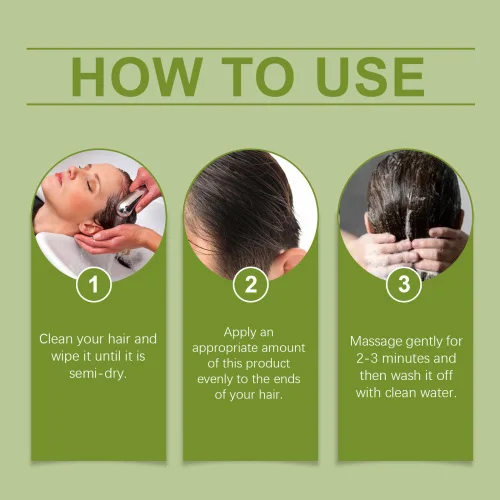 HOW TO USE

1

Clean your hair and wipe it until it is semi-dry.

2

Apply an appropriate amount of this product evenly to the ends of your hair.

3

Massage gently for 2-3 minutes and then wash it off with clean water.