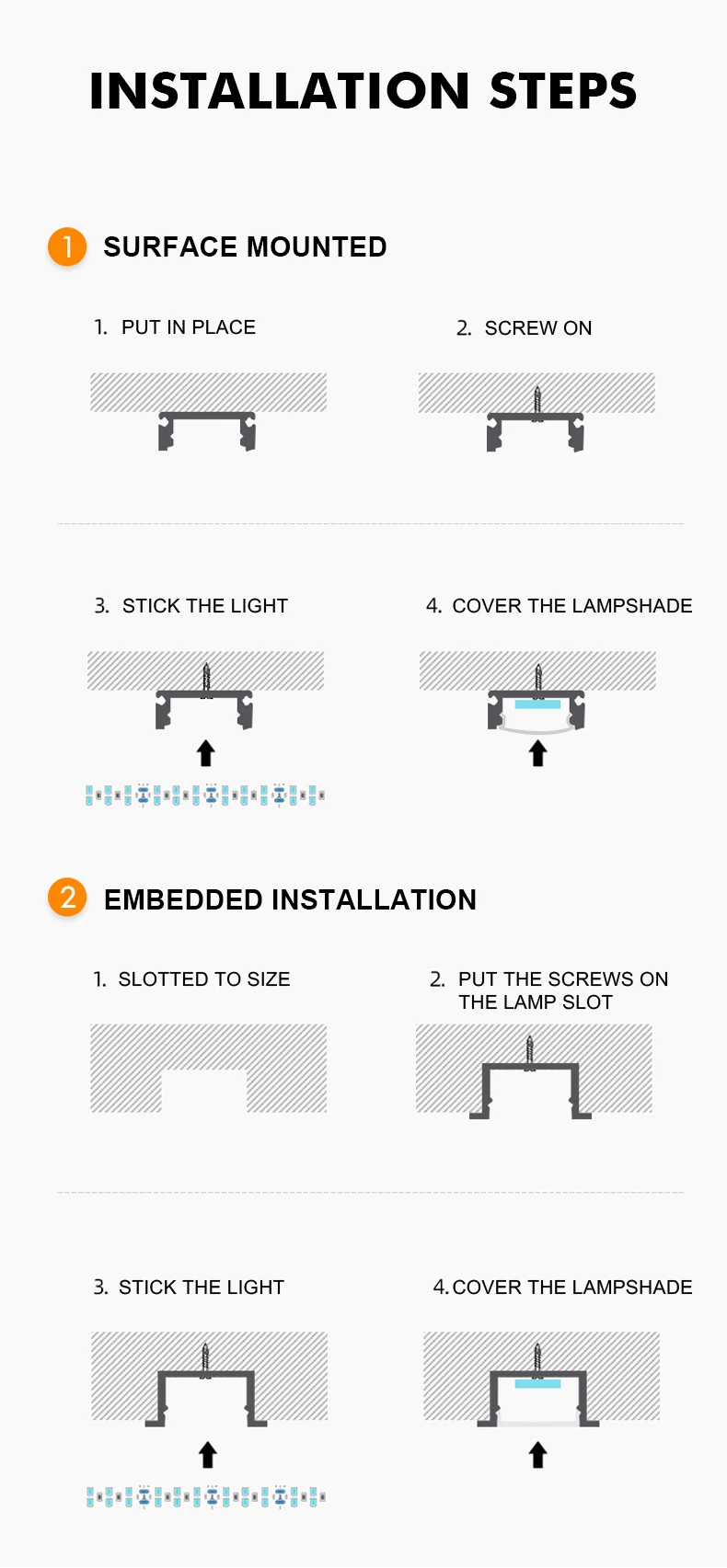 INSTALLATION STEPS

1 SURFACE MOUNTED

1. PUT IN PLACE

2. SCREW ON

3. STICK THE LIGHT

4. COVER THE LAMPSHADE

2 EMBEDDED INSTALLATION

1. SLOTTED TO SIZE

2. PUT THE SCREWS ON THE LAMP SLOT

3. STICK THE LIGHT

4. COVER THE LAMPSHADE