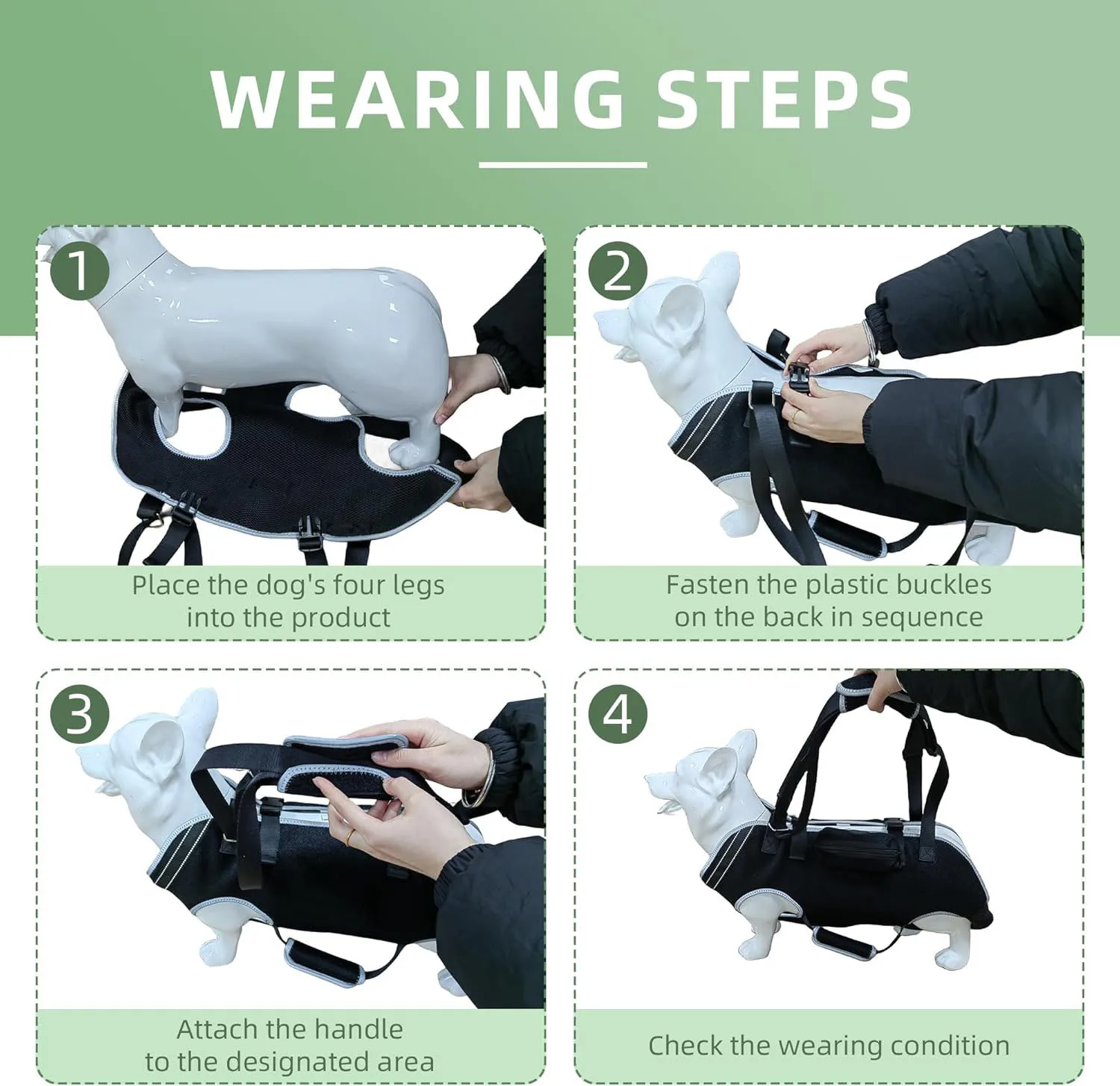 WEARING STEPS

1

Place the dog's four legs into the product

2

Fasten the plastic buckles on the back in sequence

3

Attach the handle to the designated area

4

Check the wearing condition