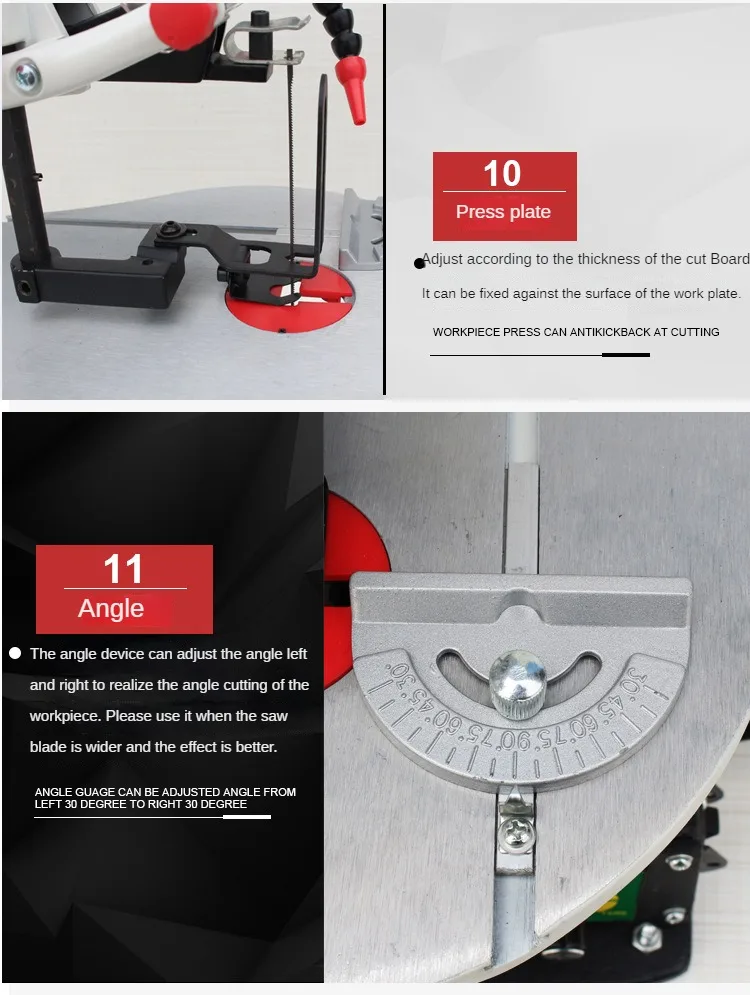 10
Press plate

Adjust according to the thickness of the cut Board

It can be fixed against the surface of the work plate.

WORKPIECE PRESS CAN ANTIKICKBACK AT CUTTING

11
Angle

The angle device can adjust the angle left and right to realize the angle cutting of the workpiece. Please use it when the saw blade is wider and the effect is better.

ANGLE GUAGE CAN BE ADJUSTED ANGLE FROM LEFT 30 DEGREE TO RIGHT 30 DEGREE

30 45 60 75 90 75 60 45 30