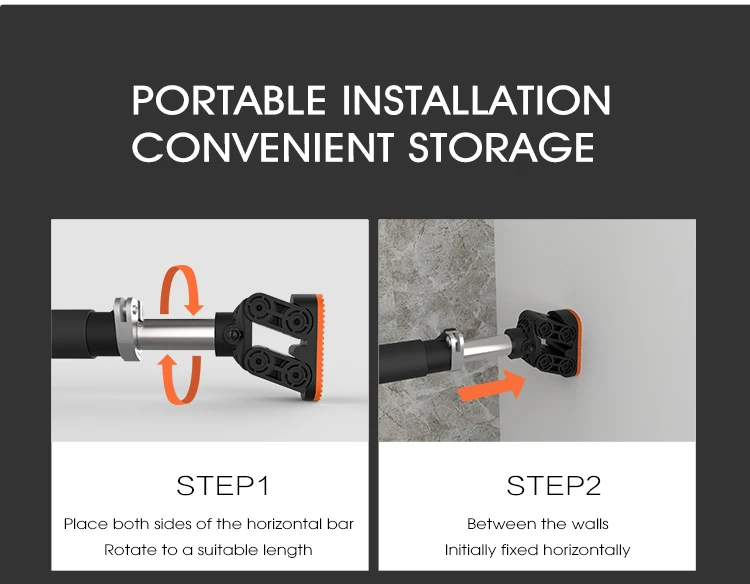 PORTABLE INSTALLATION
CONVENIENT STORAGE

STEP1

Place both sides of the horizontal bar
Rotate to a suitable length

STEP2

Between the walls
Initially fixed horizontally